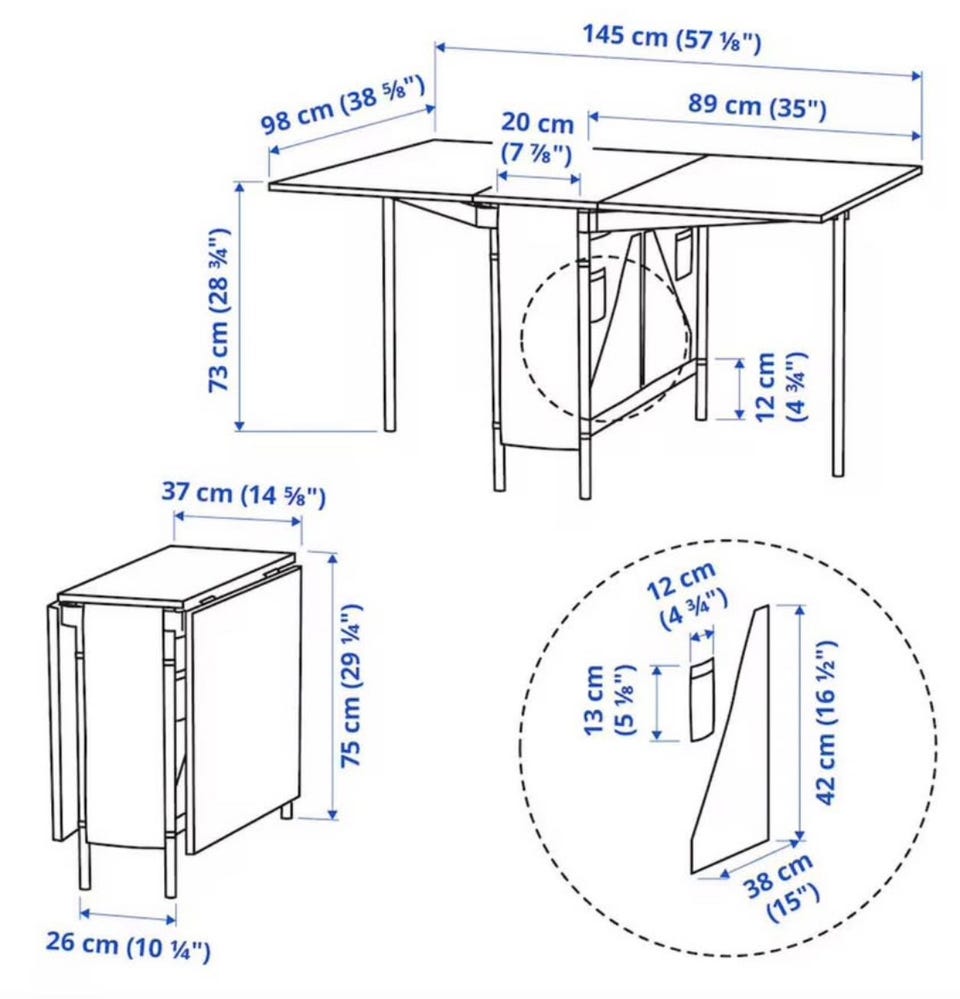 145 cm (57 ⅛")
98 cm (38 ⅝")
20 cm (7 ⅞")
89 cm (35")
73 cm (28 ¾")
12 cm (4 ¾")
37 cm (14 ⅝")
75 cm (29 ¼")
26 cm (10 ¼")
12 cm (4 ¾")
13 cm (5 ⅛")
42 cm (16 ½")
38 cm (15")