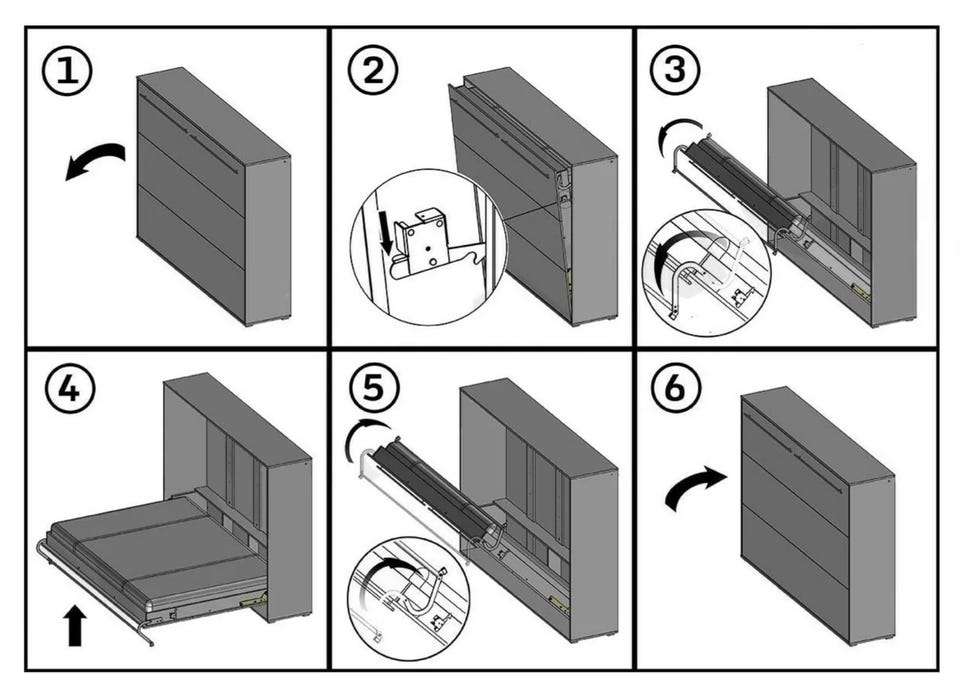 1
2
3
4
5
6