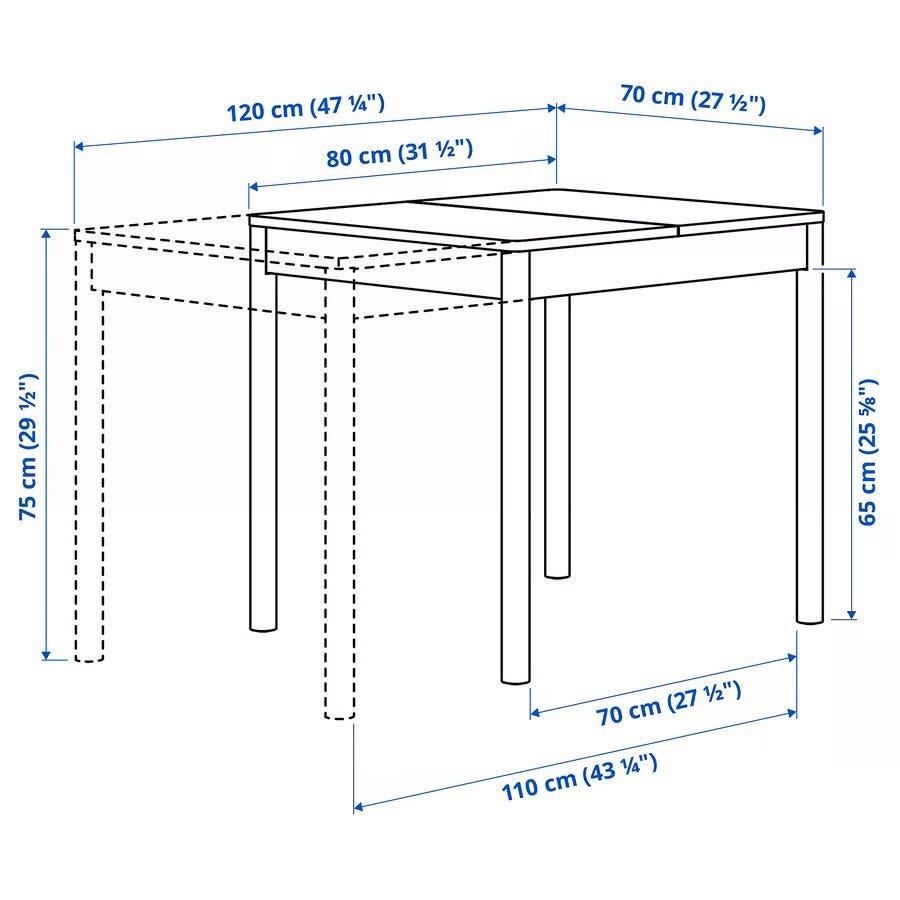 120 cm (47 ¼")
70 cm (27 ½")
80 cm (31 ½")
75 cm (29 ½")
65 cm (25 ⅝")
70 cm (27 ½")
110 cm (43 ¼")