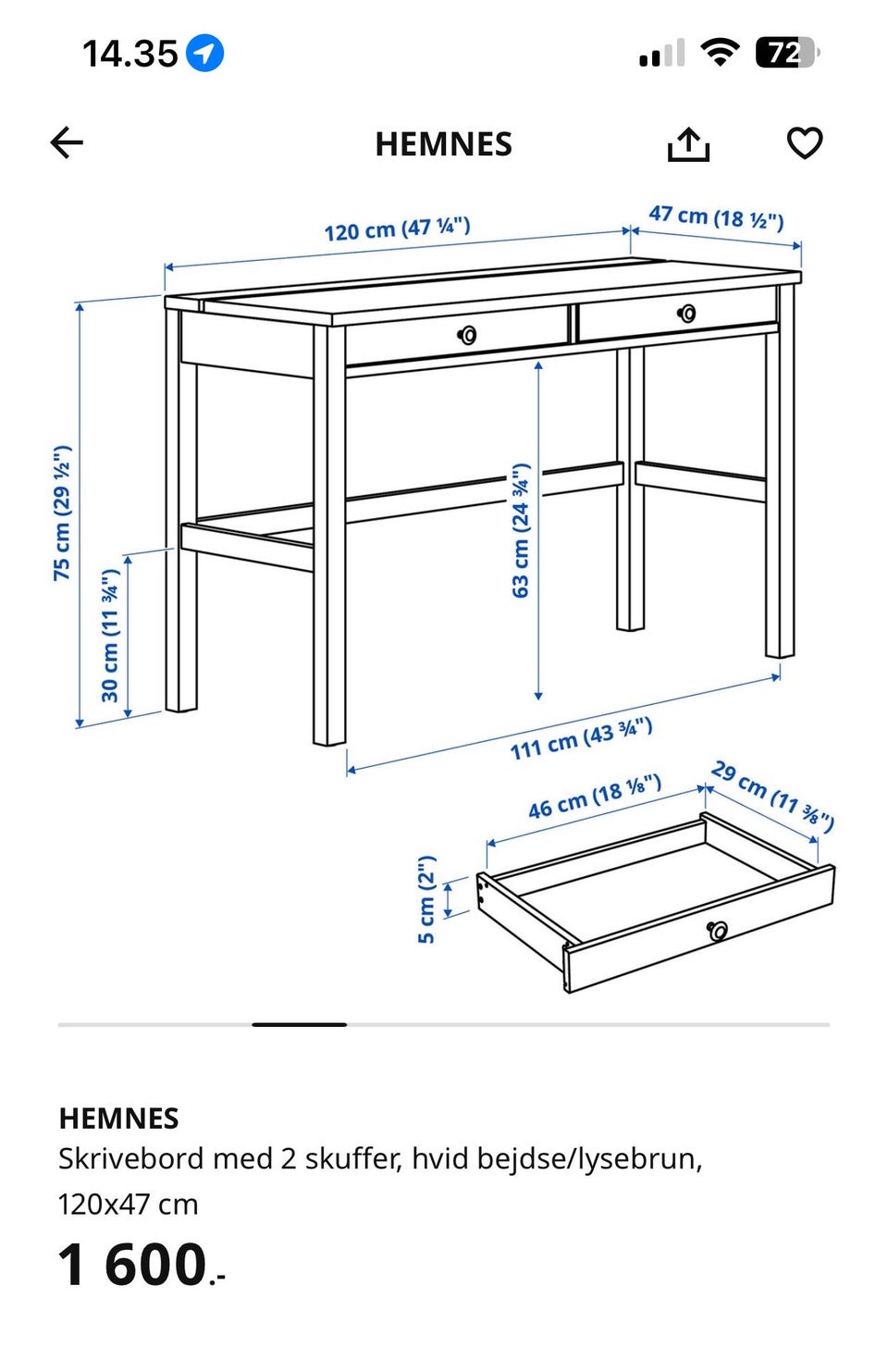 14.35

72

HEMNES

120 cm (47 ¼")

47 cm (18 ½")

75 cm (29 ½")

30 cm (11 ¾")

63 cm (24 ¾")

111 cm (43 ¾")

46 cm (18 ⅛")

29 cm (11 ⅜")

5 cm (2")

HEMNES
Skrivebord med 2 skuffer, hvid bejdse/lysebrun, 120x47 cm

1 600.-