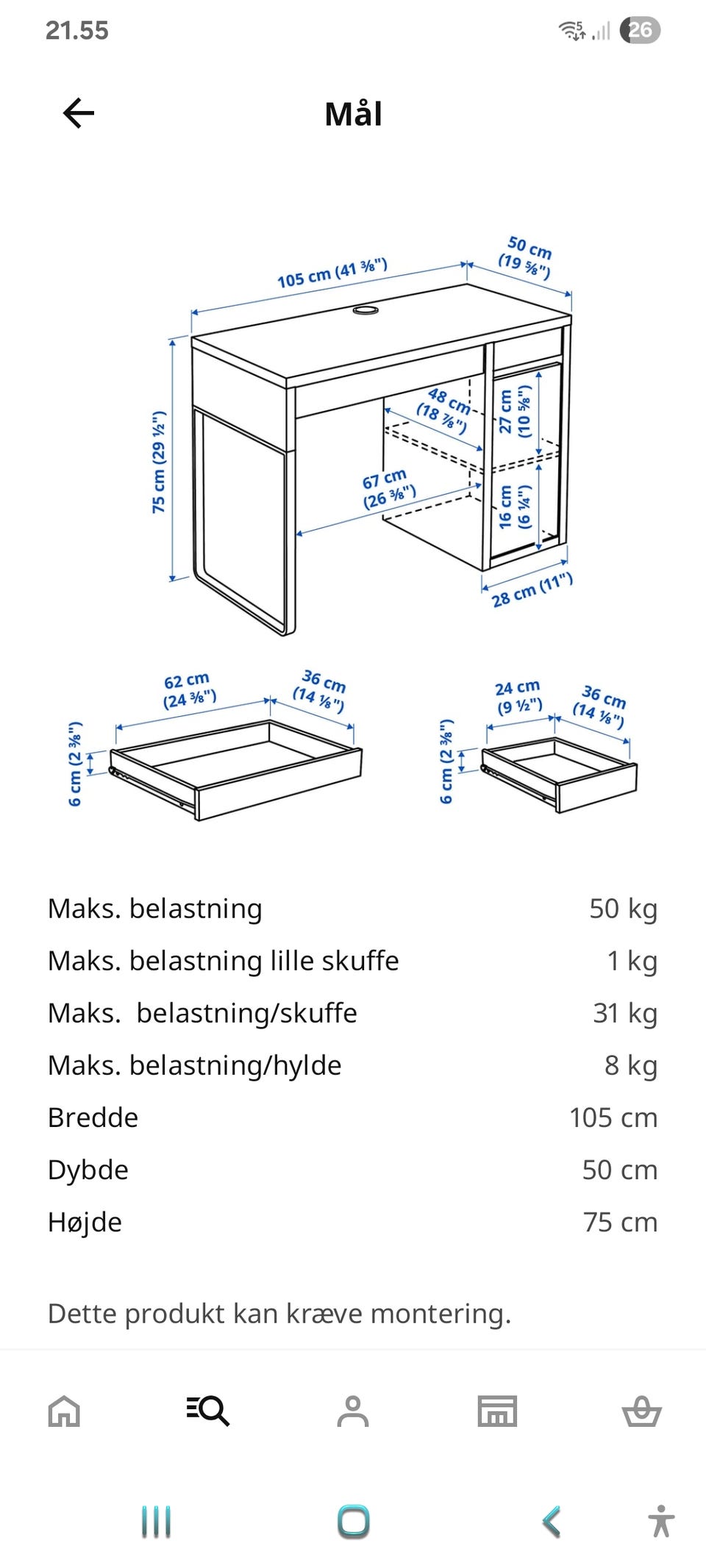 21.55

26

Mål

105 cm (41 ⅜")

50 cm (19 ⅝")

75 cm (29 ½")

48 cm (18 ⅞")

27 cm (10 ⅝")

67 cm (26 ⅜")

16 cm (6 ¼")

28 cm (11")

62 cm (24 ⅜")

36 cm (14 ⅛")

6 cm (2 ⅜")

24 cm (9 ½")

36 cm (14 ⅛")

6 cm (2 ⅜")

| | |
|---|---|
| Maks. belastning | 50 kg |
| Maks. belastning lille skuffe | 1 kg |
| Maks. belastning/skuffe | 31 kg |
| Maks. belastning/hylde | 8 kg |
| Bredde | 105 cm |
| Dybde | 50 cm |
| Højde | 75 cm |

Dette produkt kan kræve montering.