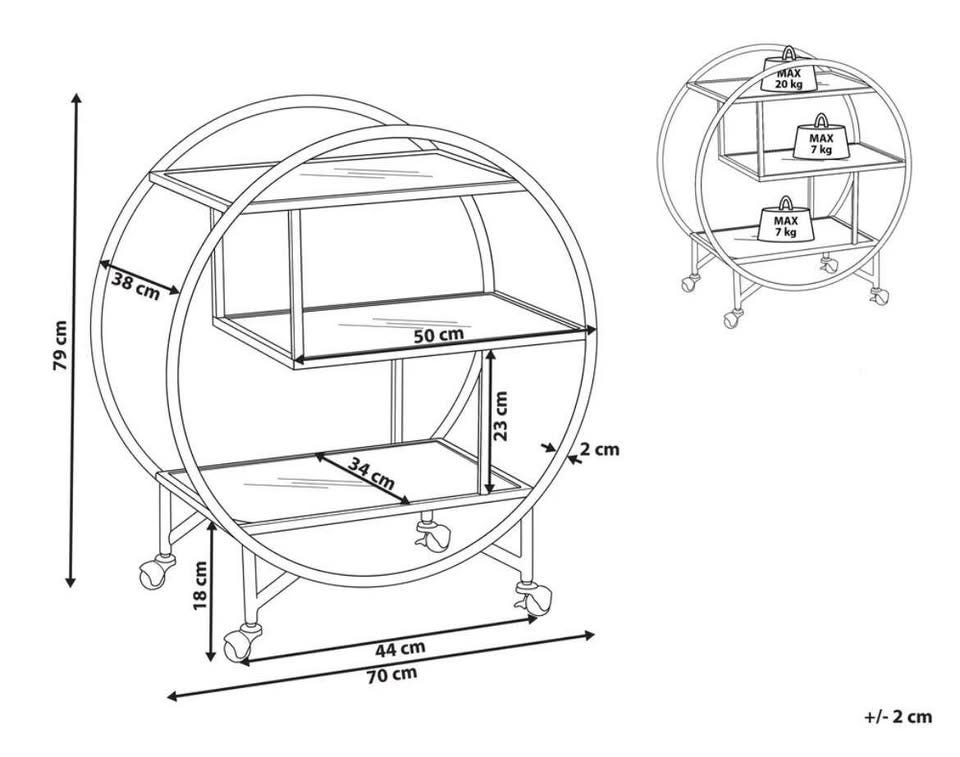 79 cm
38 cm
50 cm
23 cm
2 cm
34 cm
18 cm
44 cm
70 cm
MAX 20 kg
MAX 7 kg
MAX 7 kg
+/- 2 cm