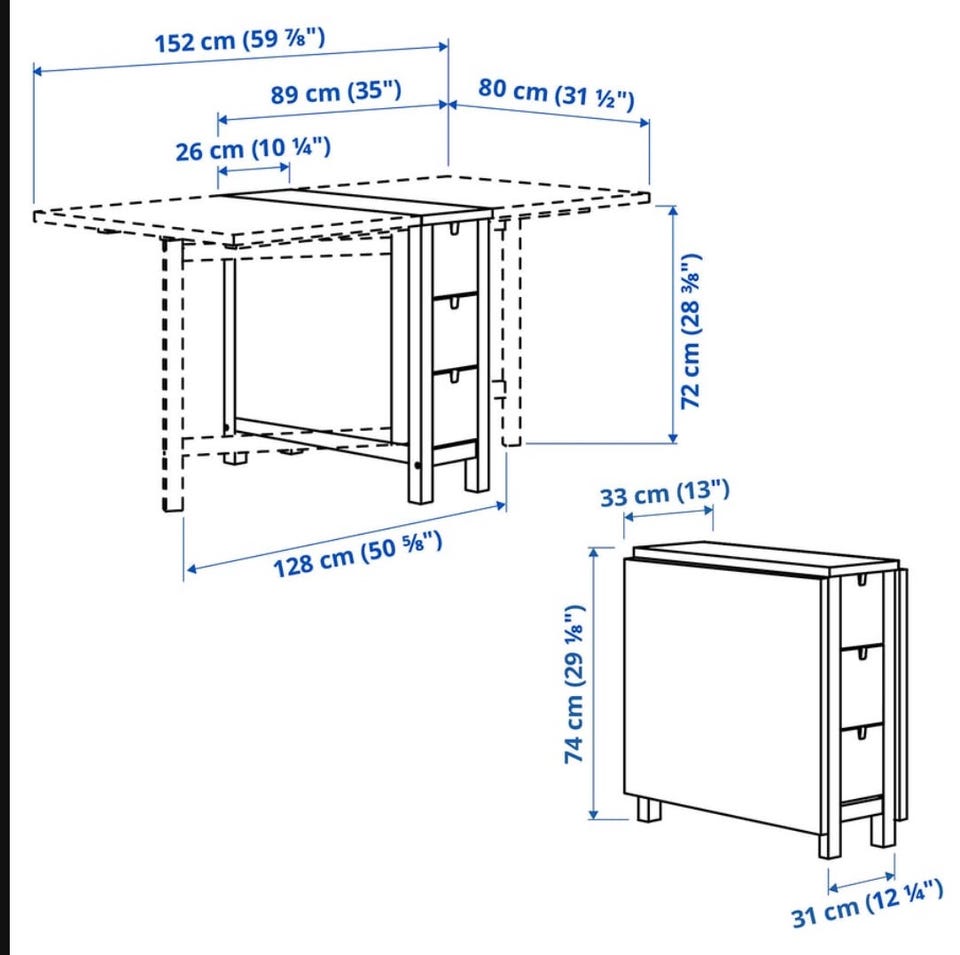 152 cm (59 ⅞")
89 cm (35")
80 cm (31 ½")
26 cm (10 ¼")
72 cm (28 ⅜")
128 cm (50 ⅝")
33 cm (13")
74 cm (29 ⅛")
31 cm (12 ¼")