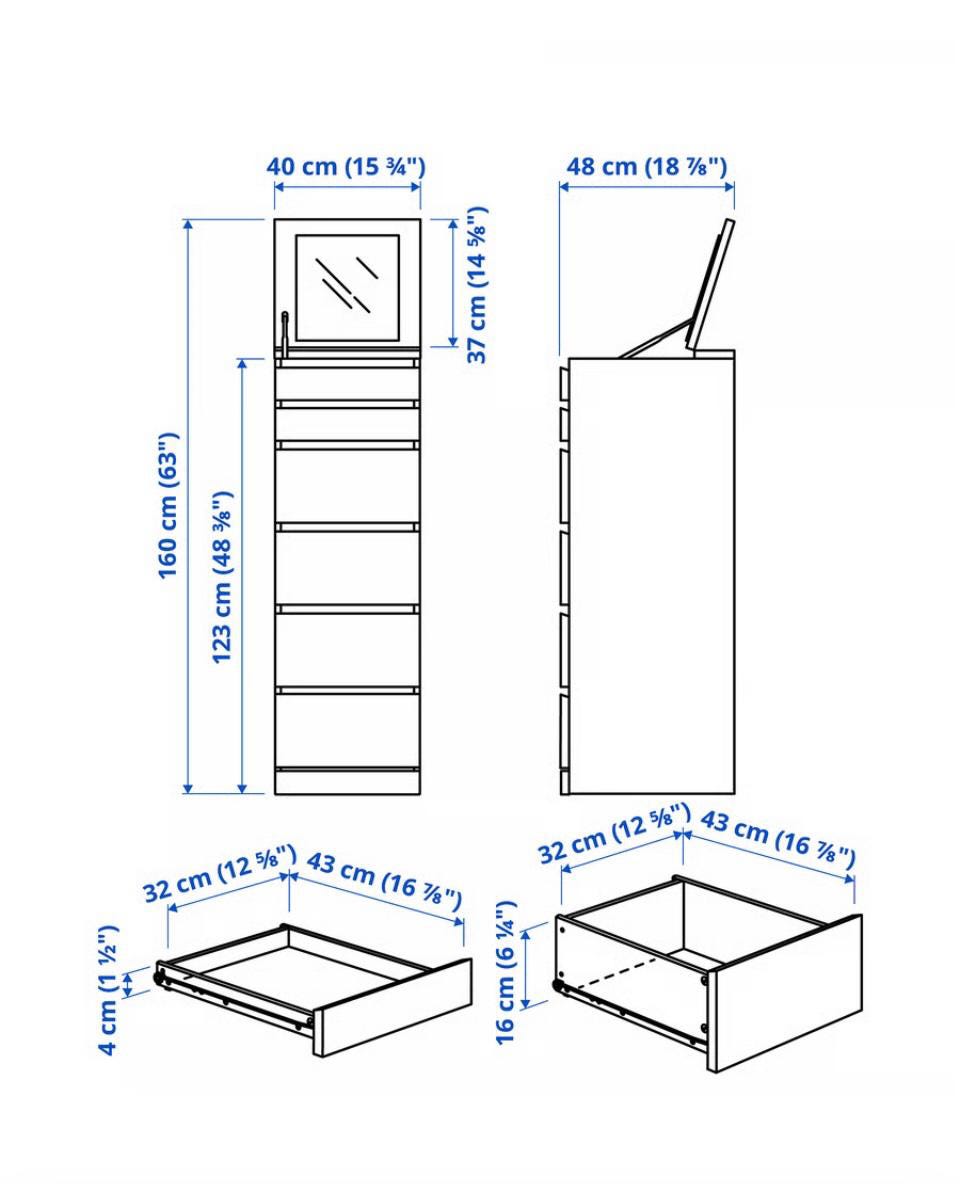 40 cm (15 ¾")

48 cm (18 ⅞")

37 cm (14 ⅝")

160 cm (63")

123 cm (48 ⅜")

32 cm (12 ⅝")

43 cm (16 ⅞")

4 cm (1 ½")

32 cm (12 ⅝")

43 cm (16 ⅞")

16 cm (6 ¼")