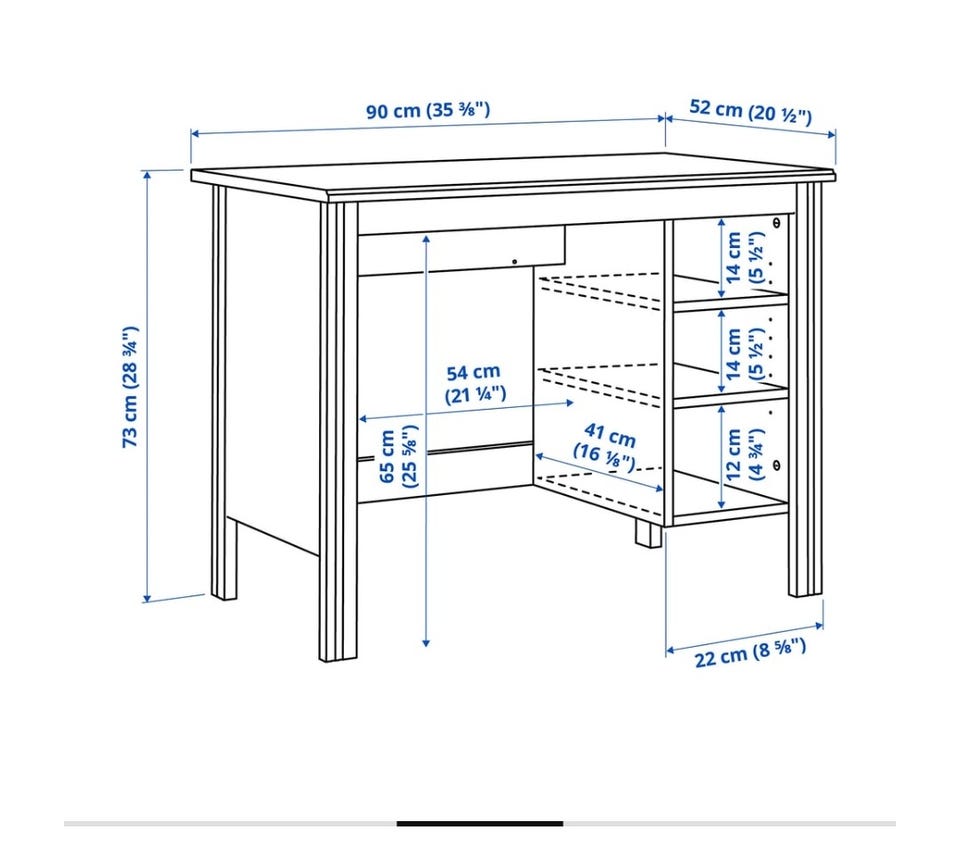 90 cm (35 ⅜")
52 cm (20 ½")
73 cm (28 ¾")
14 cm (5 ½")
14 cm (5 ½")
54 cm (21 ¼")
65 cm (25 ⅝")
41 cm (16 ⅛")
12 cm (4 ¾")
22 cm (8 ⅝")