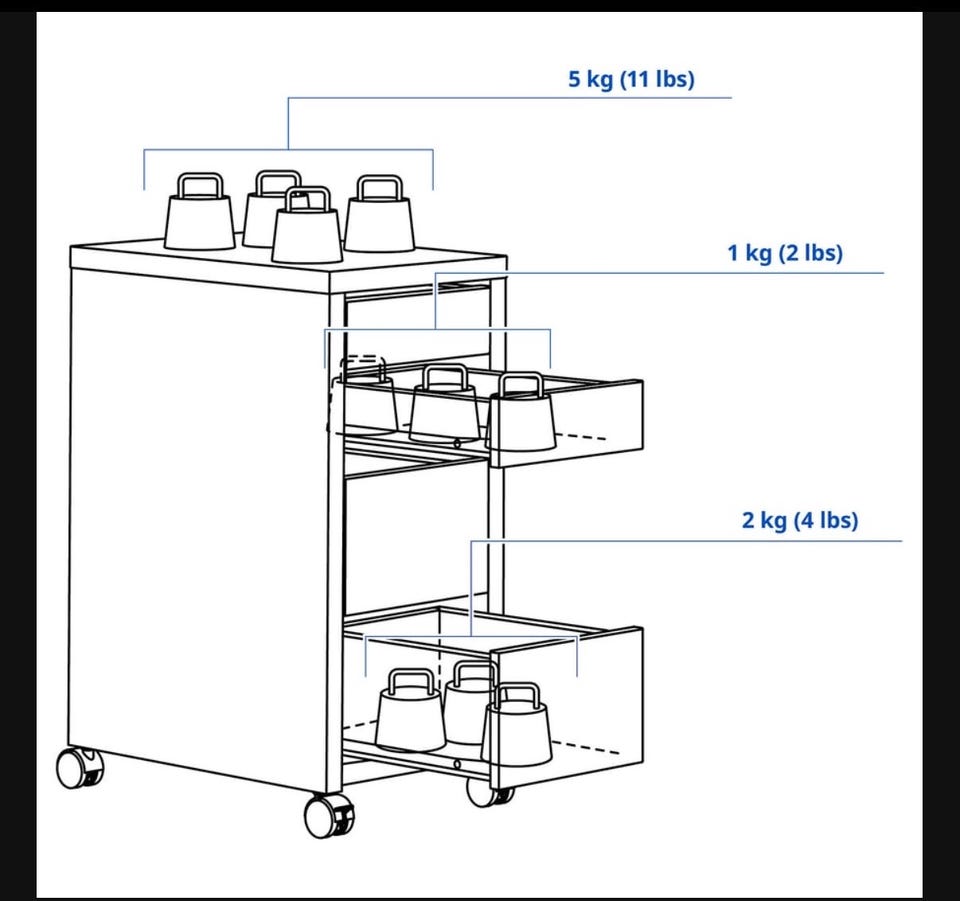 5 kg (11 lbs)

1 kg (2 lbs)

2 kg (4 lbs)