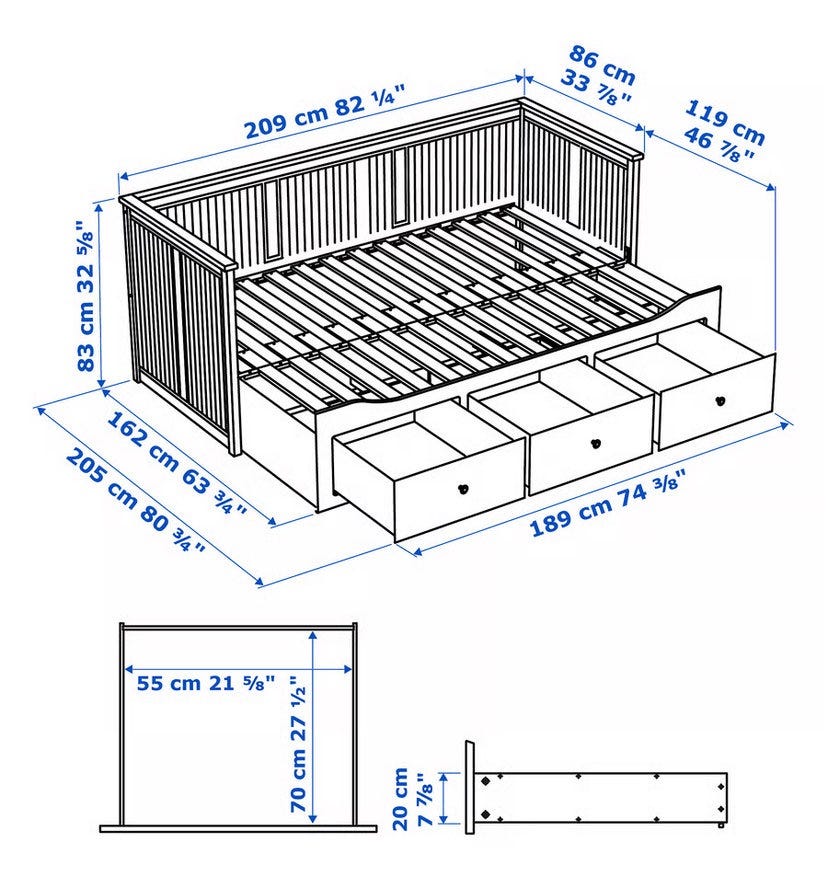 209 cm 82 ¼"

86 cm
33 ⅞"

119 cm
46 ⅞"

83 cm 32 ⅝"

162 cm 63 ¾"

205 cm 80 ¾"

189 cm 74 ⅜"

55 cm 21 ⅝"

70 cm 27 ½"

20 cm
7 ⅞"