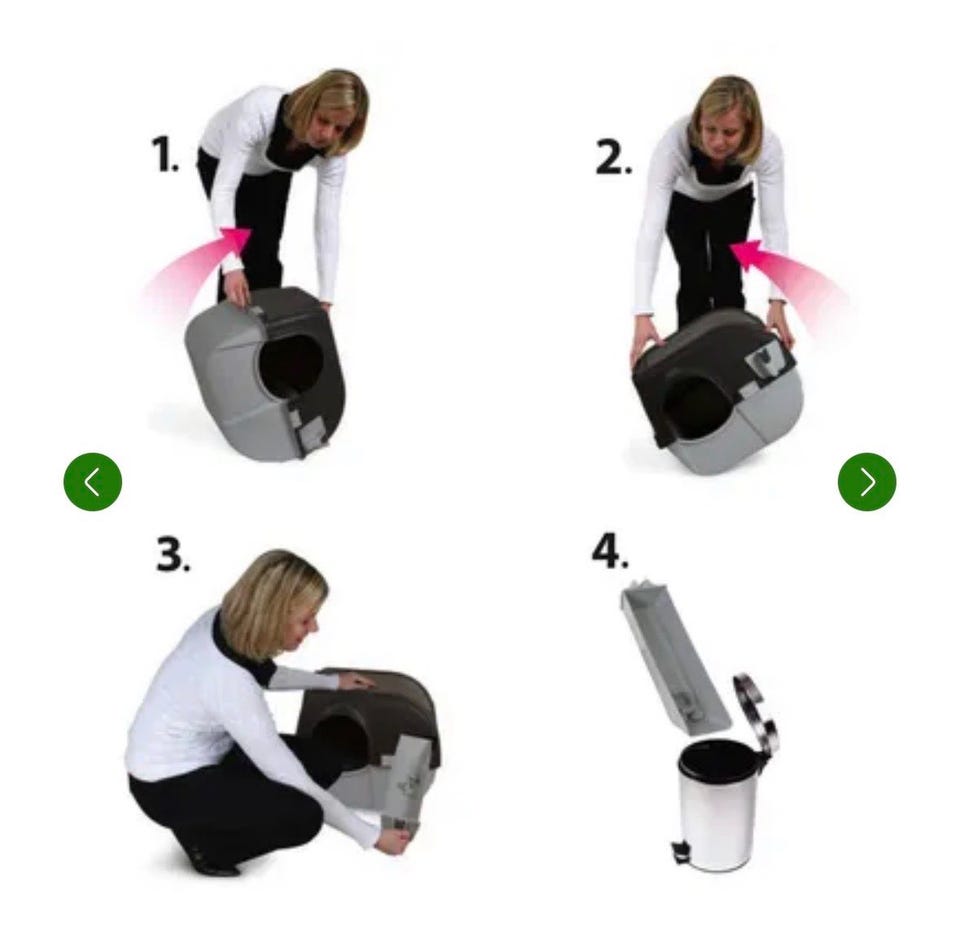 1.

2.

3.

4.