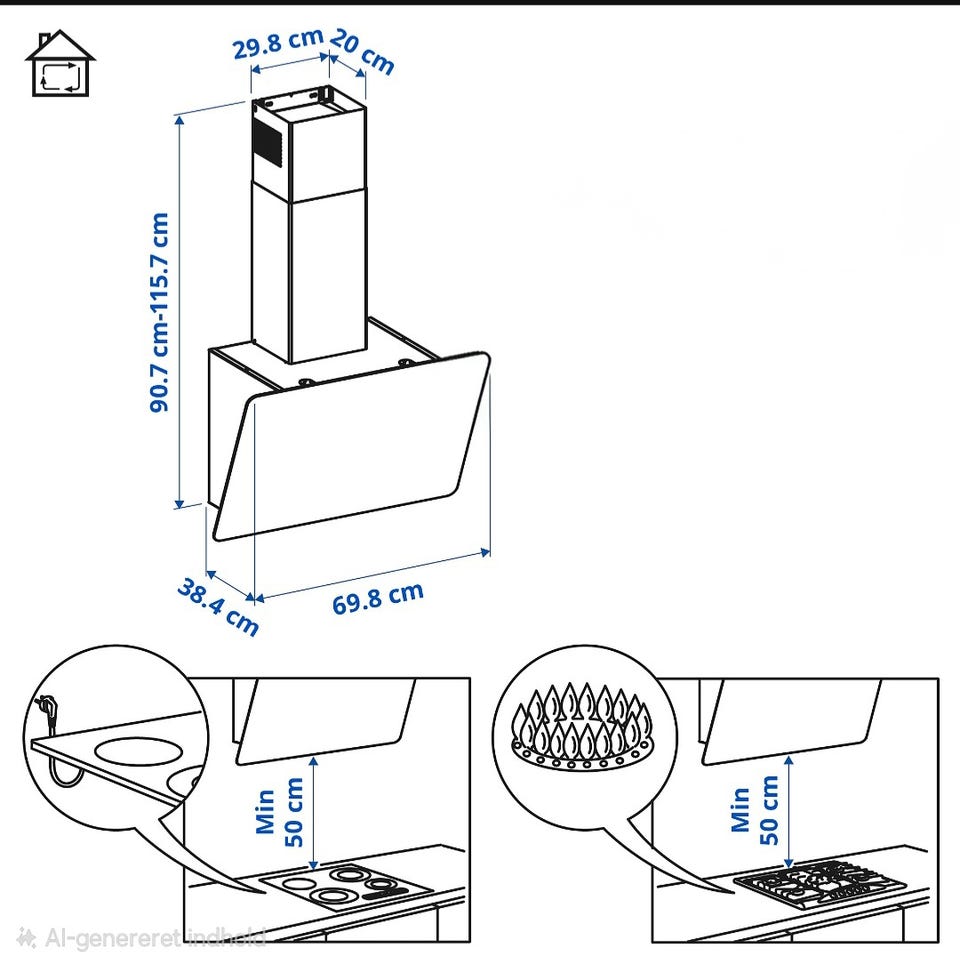 29.8 cm 20 cm

90.7 cm-115.7 cm

38.4 cm 69.8 cm

Min 50 cm

Min 50 cm

AI-genereret indhold