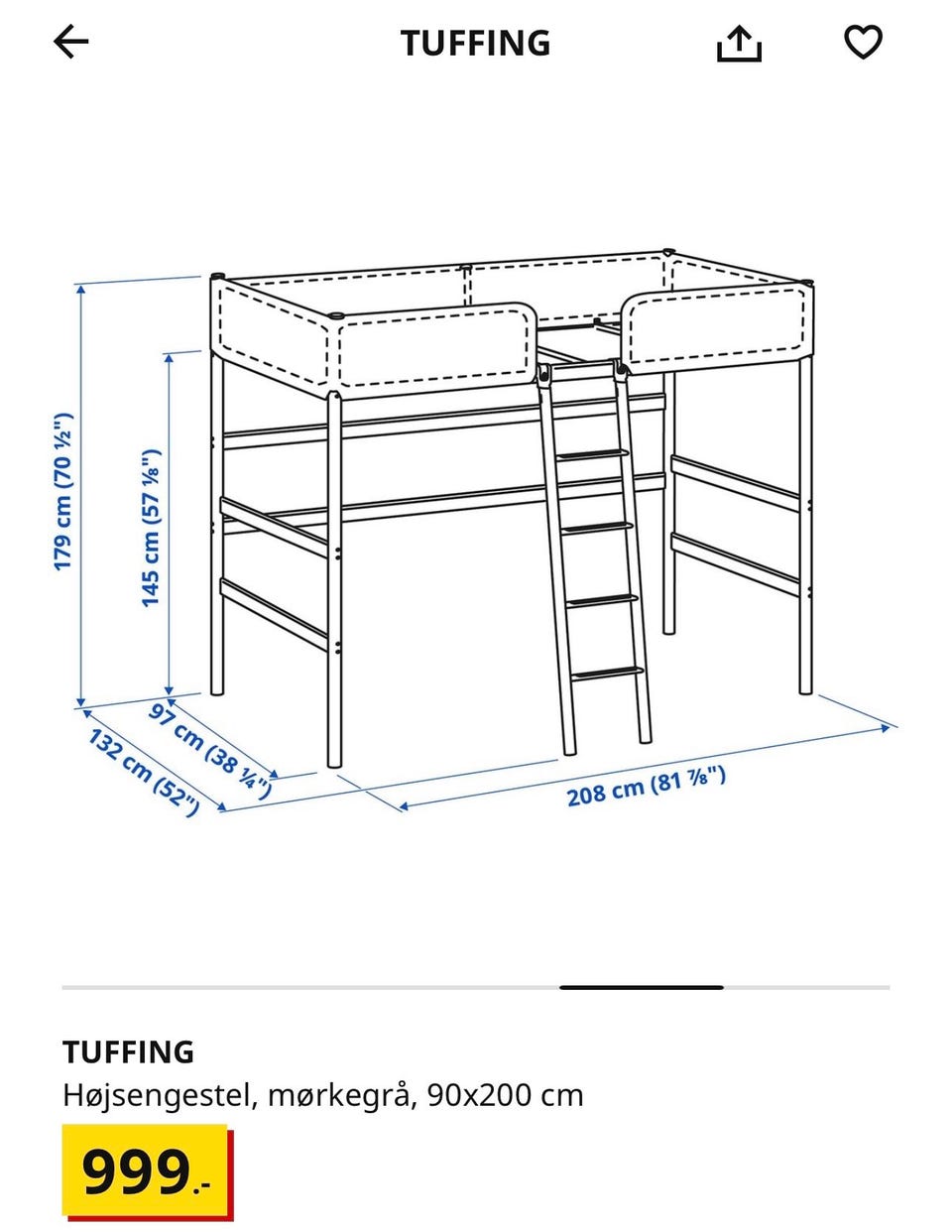 TUFFING

179 cm (70 ½")
145 cm (57 ⅛")
97 cm (38 ¼")
132 cm (52")
208 cm (81 ⅞")

TUFFING
Højsengestel, mørkegrå, 90x200 cm
999.-