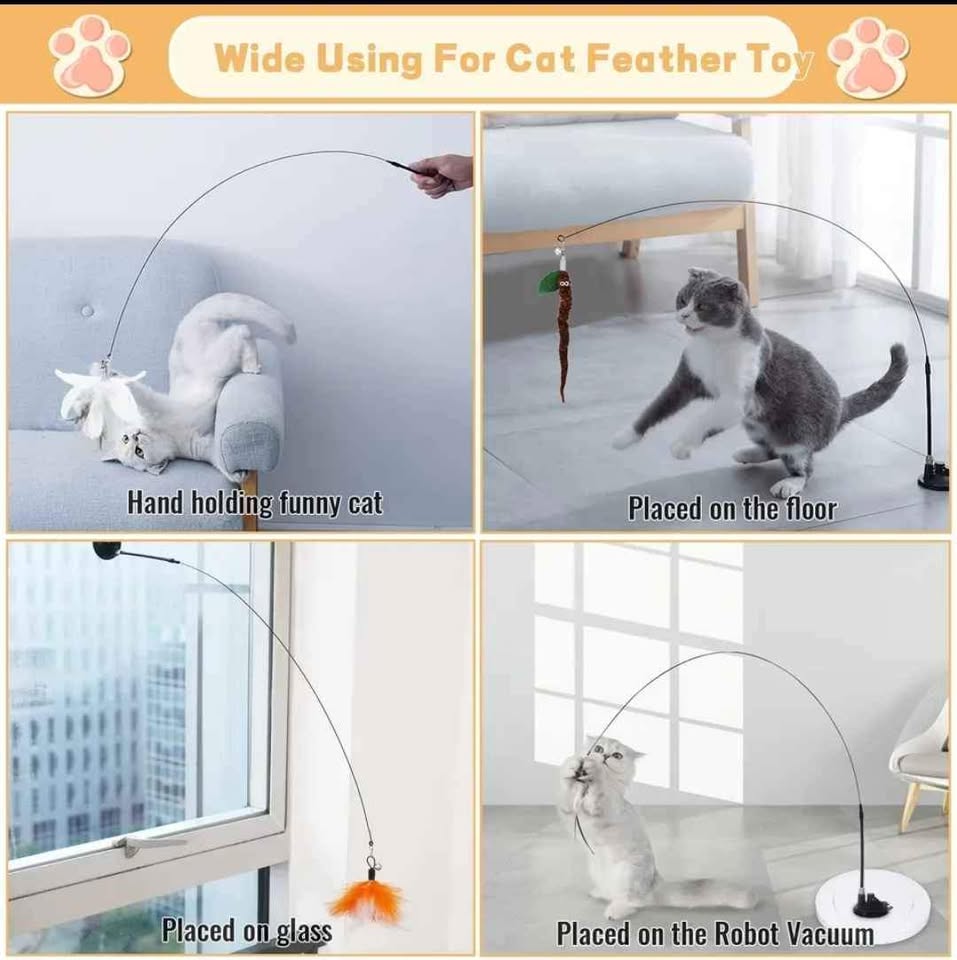 Wide Using For Cat Feather Toy

Hand holding funny cat

Placed on the floor

Placed on glass

Placed on the Robot Vacuum