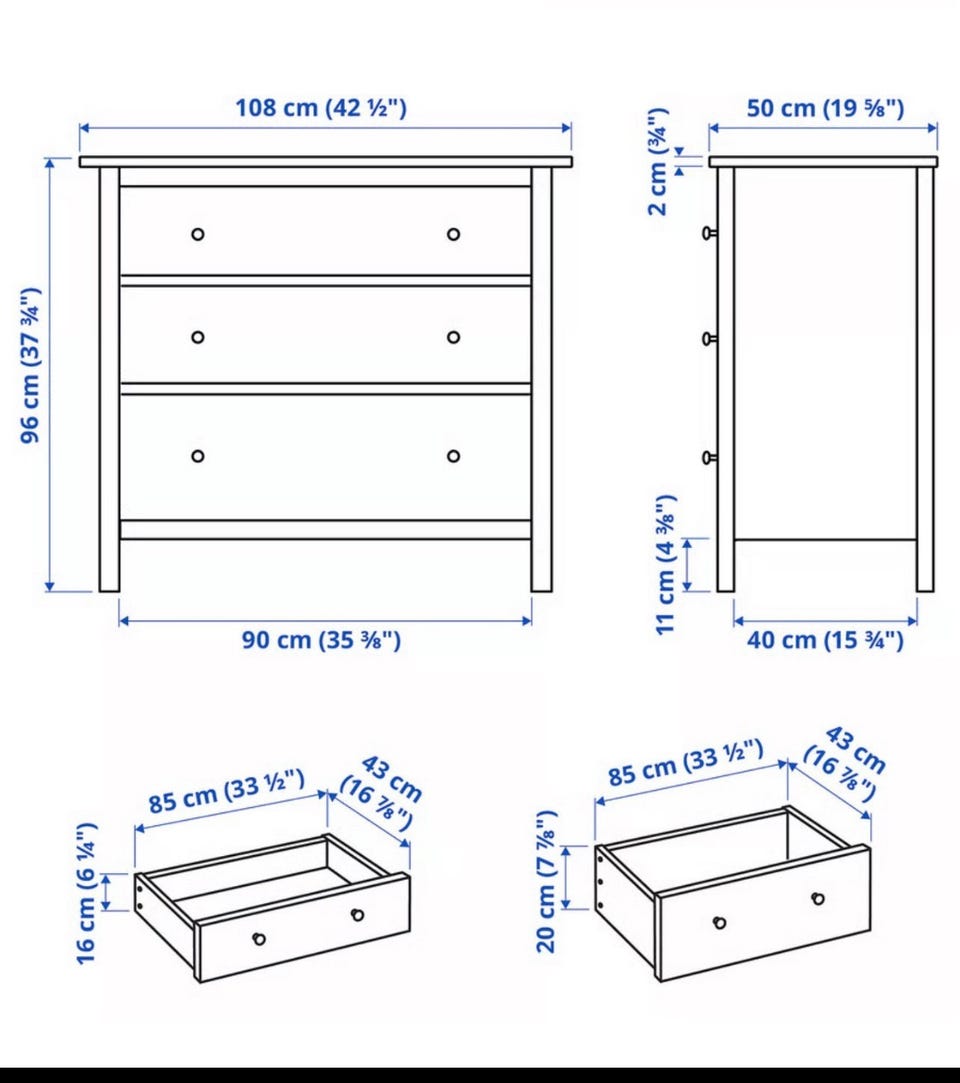 108 cm (42 ½")

96 cm (37 ¾")

90 cm (35 ⅜")

50 cm (19 ⅝")

2 cm (¾")

11 cm (4 ⅜")

40 cm (15 ¾")

85 cm (33 ½")

43 cm (16 ⅞")

16 cm (6 ¼")

85 cm (33 ½")

43 cm (16 ⅞")

20 cm (7 ⅞")