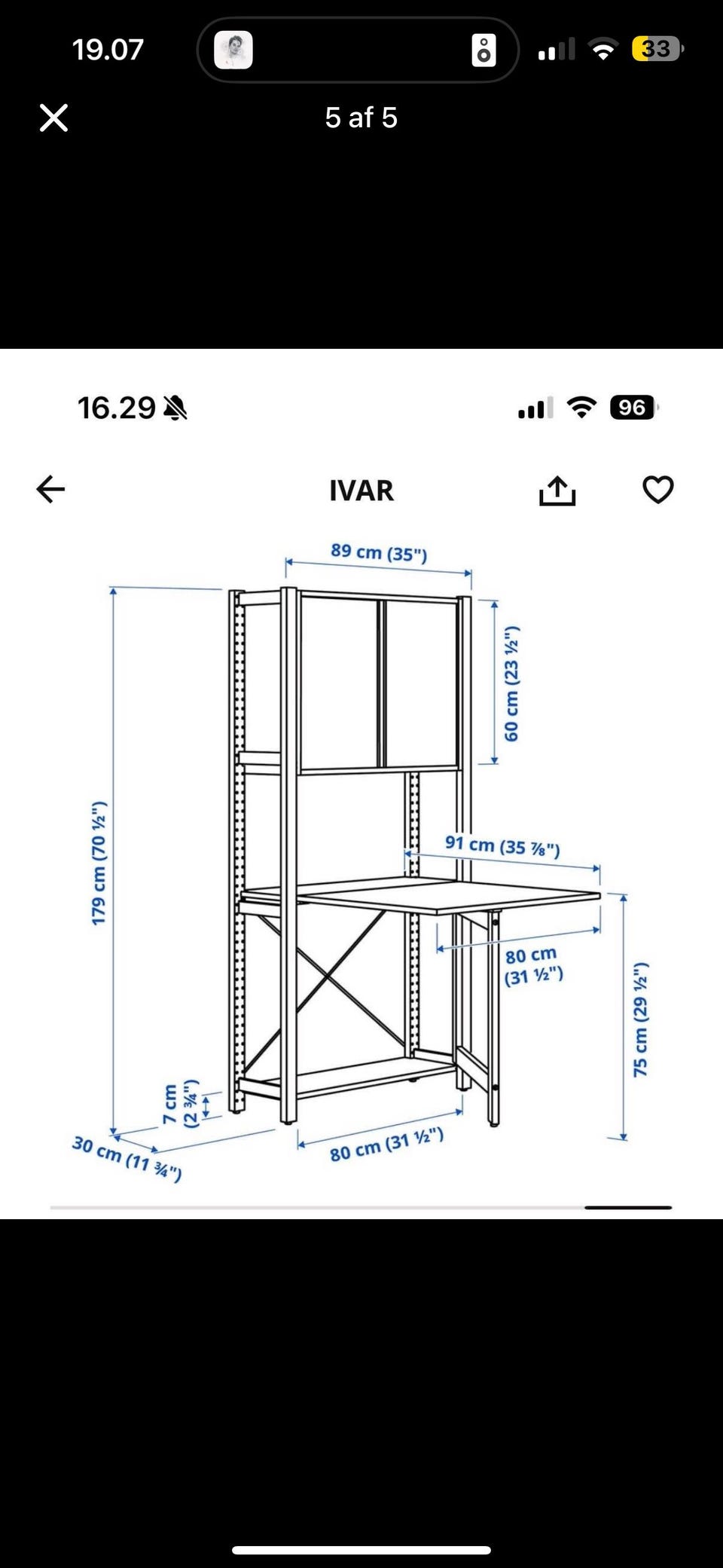 19.07

33

5 af 5

16.29

96

IVAR

89 cm (35")

60 cm (23 ½")

179 cm (70 ½")

91 cm (35 ⅞")

80 cm (31 ½")

75 cm (29 ½")

7 cm (2 ¾")

30 cm (11 ¾")

80 cm (31 ½")