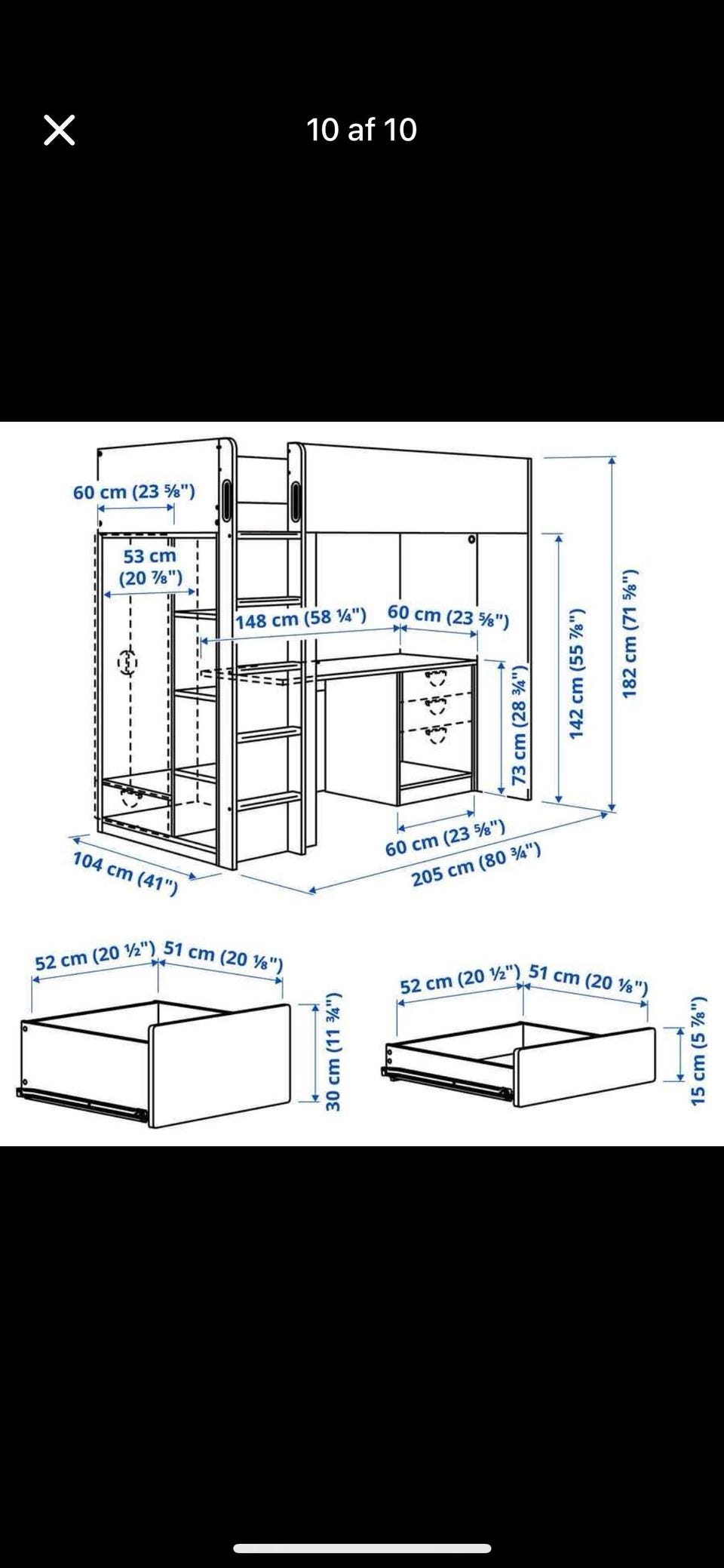 10 af 10

60 cm (23 ⅝")
53 cm (20 ⅞")
148 cm (58 ¼")
60 cm (23 ⅝")
73 cm (28 ¾")
142 cm (55 ⅞")
182 cm (71 ⅝")
104 cm (41")
60 cm (23 ⅝")
205 cm (80 ¾")

52 cm (20 ½") 51 cm (20 ⅛")
30 cm (11 ¾")

52 cm (20 ½") 51 cm (20 ⅛")
15 cm (5 ⅞")