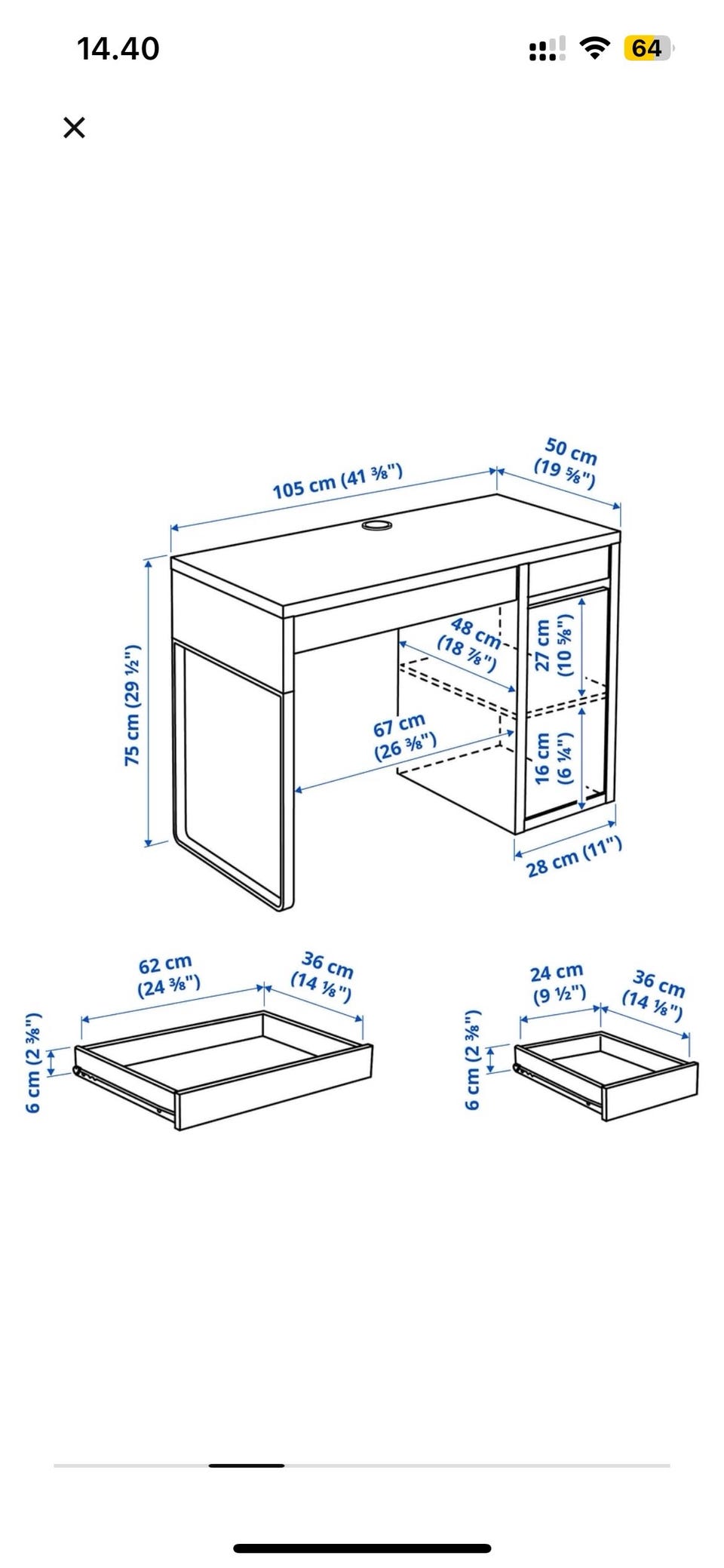 14.40

64

×

105 cm (41 ⅜")

50 cm (19 ⅝")

75 cm (29 ½")

48 cm (18 ⅞")

27 cm (10 ⅝")

67 cm (26 ⅜")

16 cm (6 ¼")

28 cm (11")

62 cm (24 ⅜")

36 cm (14 ⅛")

6 cm (2 ⅜")

24 cm (9 ½")

36 cm (14 ⅛")

6 cm (2 ⅜")