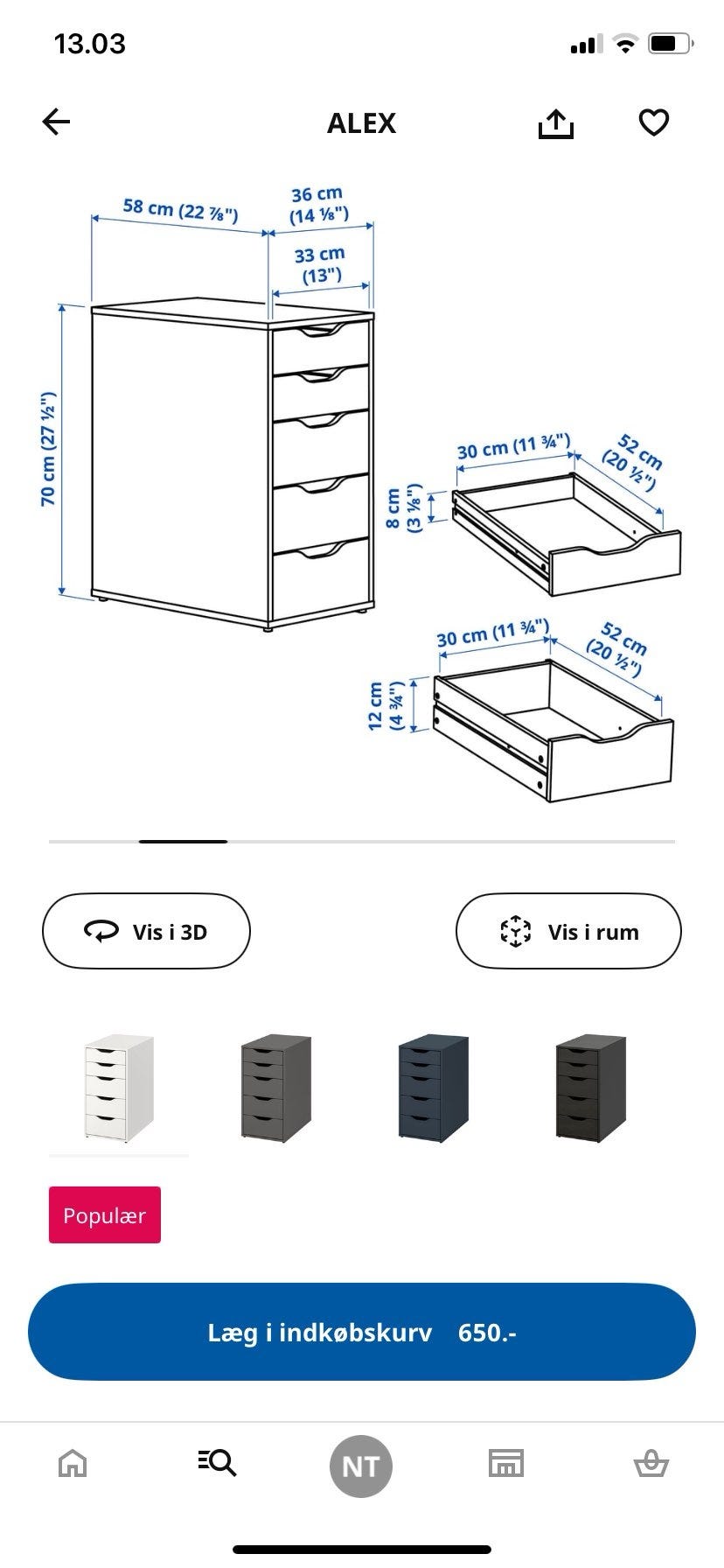 13.03

ALEX

58 cm (22 ⅞")
36 cm (14 ⅛")
33 cm (13")
70 cm (27 ½")
30 cm (11 ¾")
52 cm (20 ½")
8 cm (3 ⅛")
30 cm (11 ¾")
52 cm (20 ½")
12 cm (4 ¾")

Vis i 3D
Vis i rum

Populær

Læg i indkøbskurv 650.-

NT