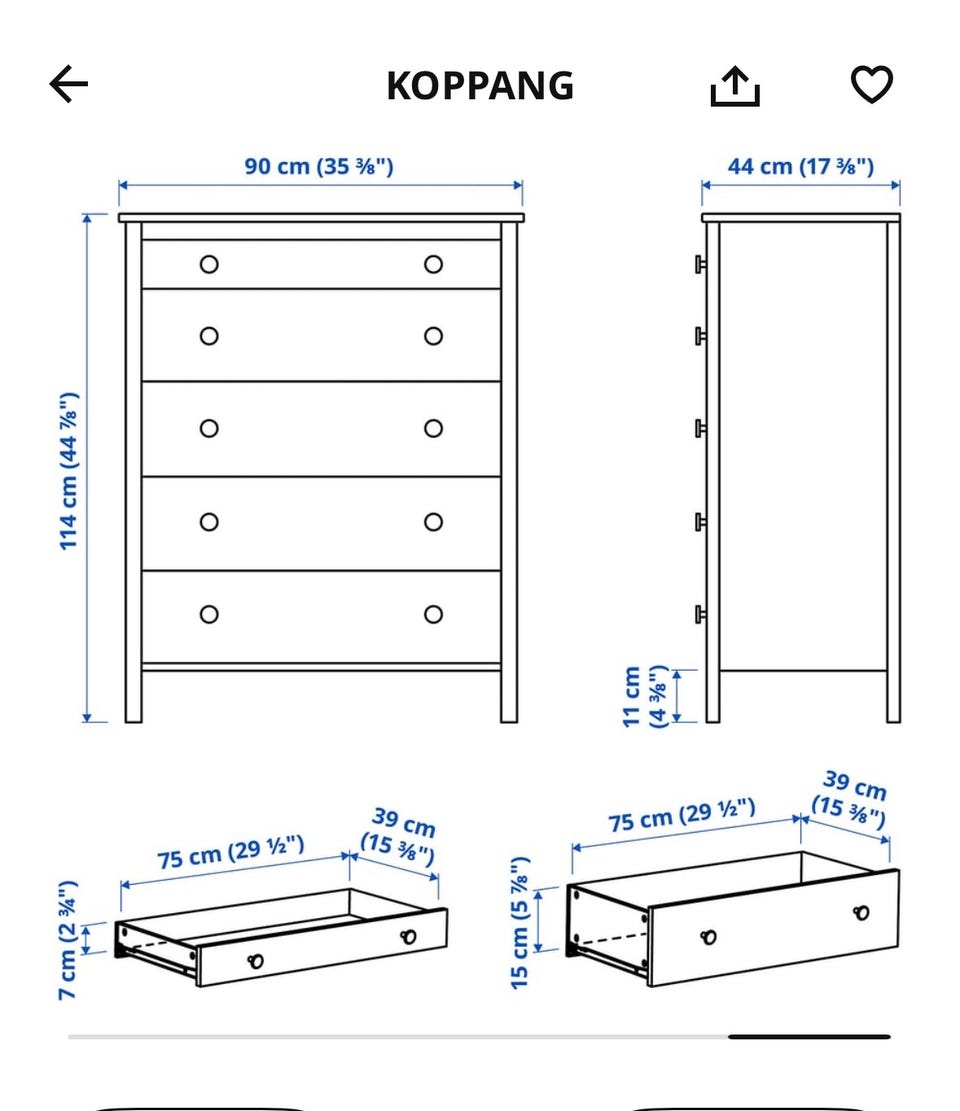 KOPPANG

90 cm (35 ⅜")

44 cm (17 ⅜")

114 cm (44 ⅞")

11 cm (4 ⅜")

75 cm (29 ½")

39 cm (15 ⅜")

7 cm (2 ¾")

75 cm (29 ½")

39 cm (15 ⅜")

15 cm (5 ⅞")