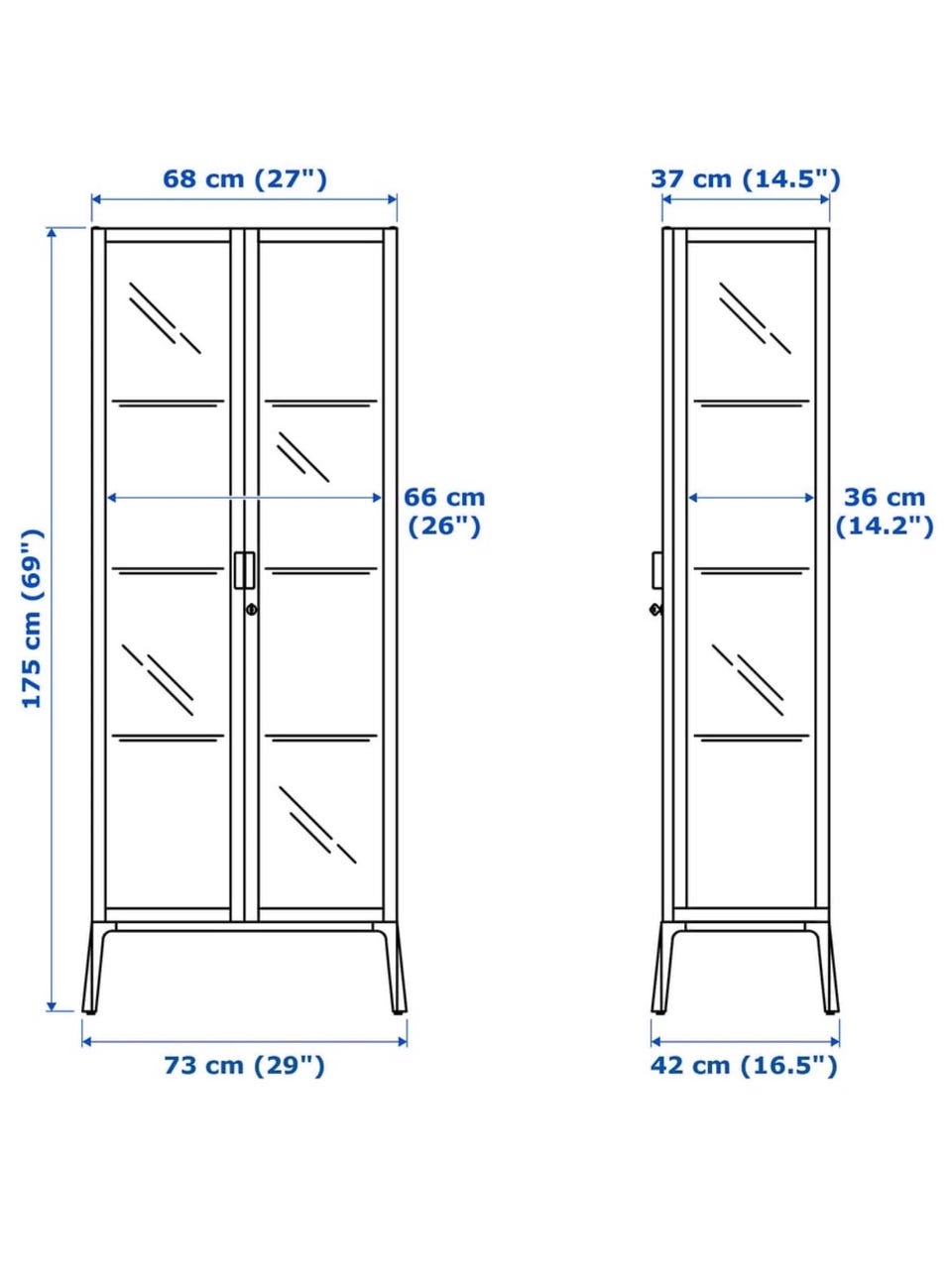 68 cm (27")

175 cm (69")

66 cm (26")

73 cm (29")

37 cm (14.5")

36 cm (14.2")

42 cm (16.5")