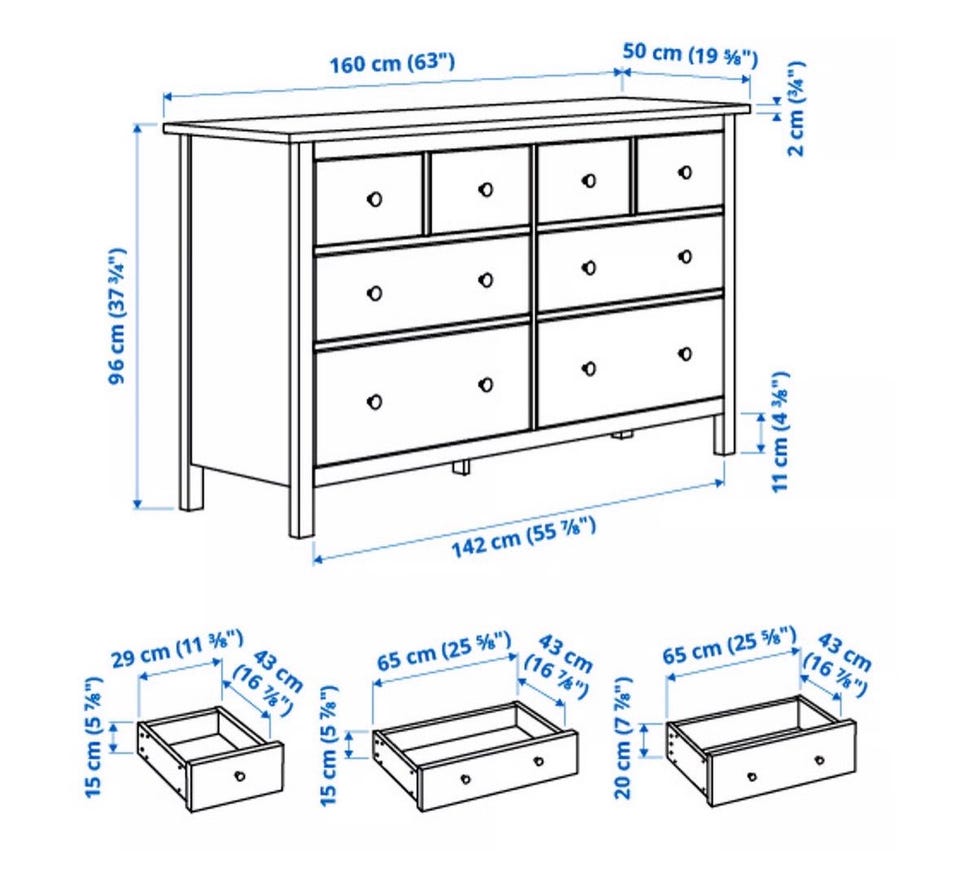 160 cm (63")

50 cm (19 ⅝")

2 cm (¾")

96 cm (37 ¾")

11 cm (4 ⅜")

142 cm (55 ⅞")

29 cm (11 ⅜")

43 cm (16 ⅞")

15 cm (5 ⅞")

65 cm (25 ⅝")

43 cm (16 ⅞")

15 cm (5 ⅞")

65 cm (25 ⅝")

43 cm (16 ⅞")

20 cm (7 ⅞")