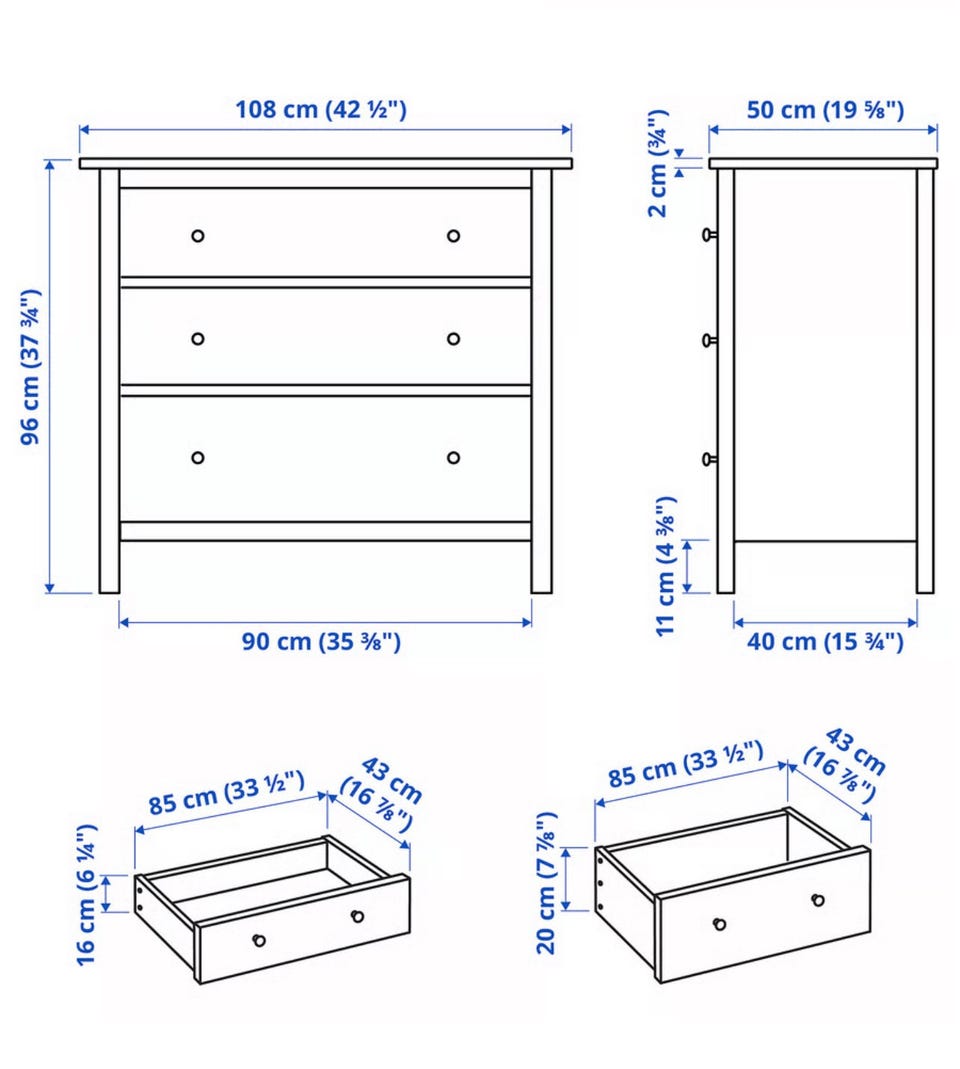 108 cm (42 ½")

50 cm (19 ⅝")

2 cm (¾")

96 cm (37 ¾")

11 cm (4 ⅜")

90 cm (35 ⅜")

40 cm (15 ¾")

85 cm (33 ½")

43 cm (16 ⅞")

16 cm (6 ¼")

85 cm (33 ½")

43 cm (16 ⅞")

20 cm (7 ⅞")