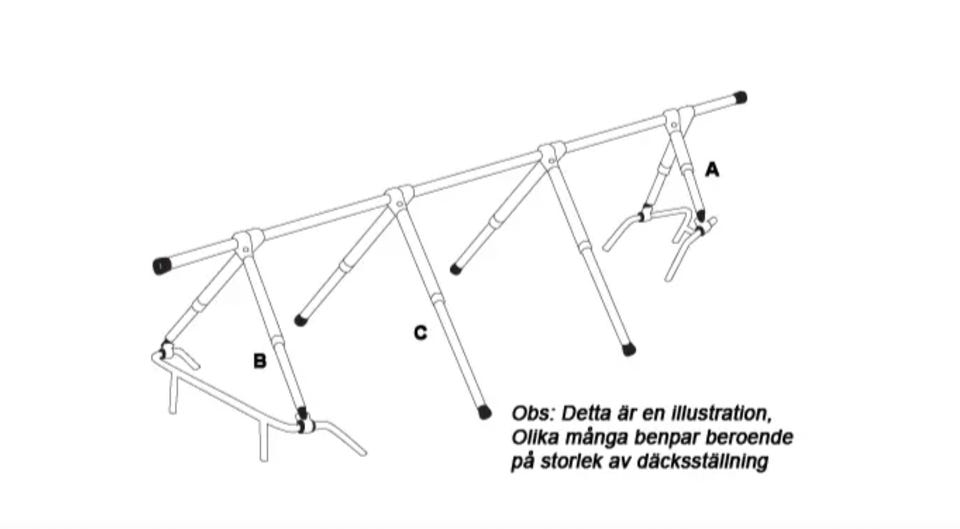 A

B

C

Obs: Detta är en illustration, Olika många benpar beroende på storlek av däcksställning