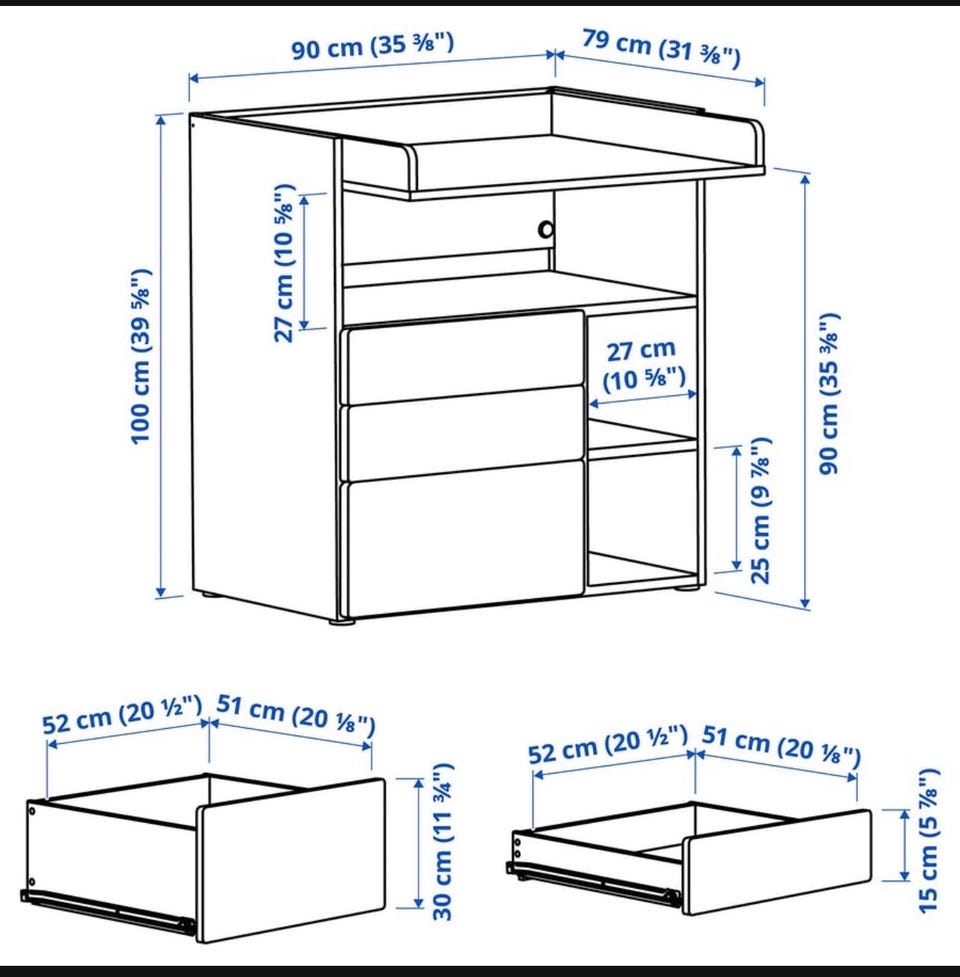 90 cm (35 ⅜")
79 cm (31 ⅜")
100 cm (39 ⅜")
27 cm (10 ⅝")
27 cm (10 ⅝")
90 cm (35 ⅜")
25 cm (9 ⅞")
52 cm (20 ½")
51 cm (20 ⅛")
30 cm (11 ¾")
52 cm (20 ½")
51 cm (20 ⅛")
15 cm (5 ⅞")