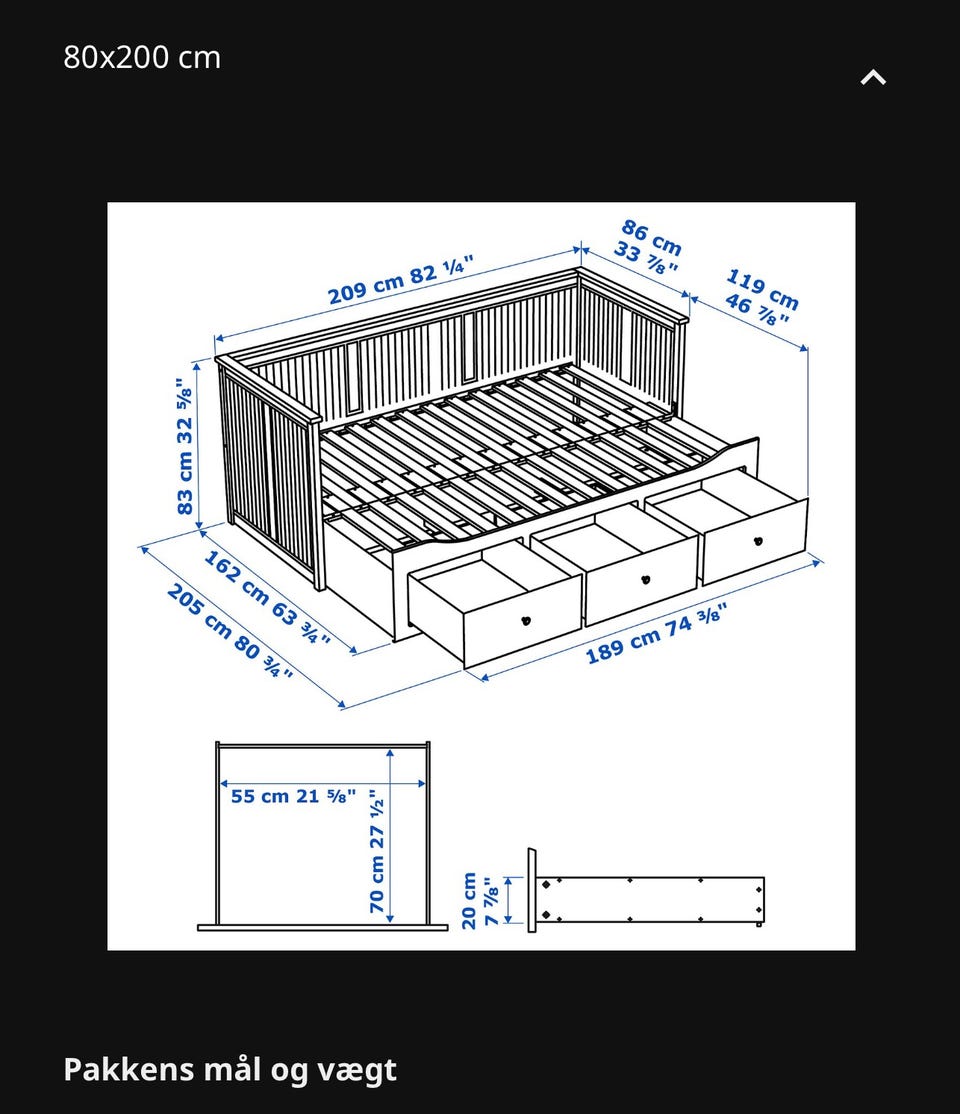 80x200 cm

209 cm 82 ¼"

86 cm 33 ⅞"

119 cm 46 ⅞"

83 cm 32 ⅝"

162 cm 63 ¾"

205 cm 80 ¾"

189 cm 74 ⅜"

55 cm 21 ⅝"

70 cm 27 ½"

20 cm 7 ⅞"

Pakkens mål og vægt