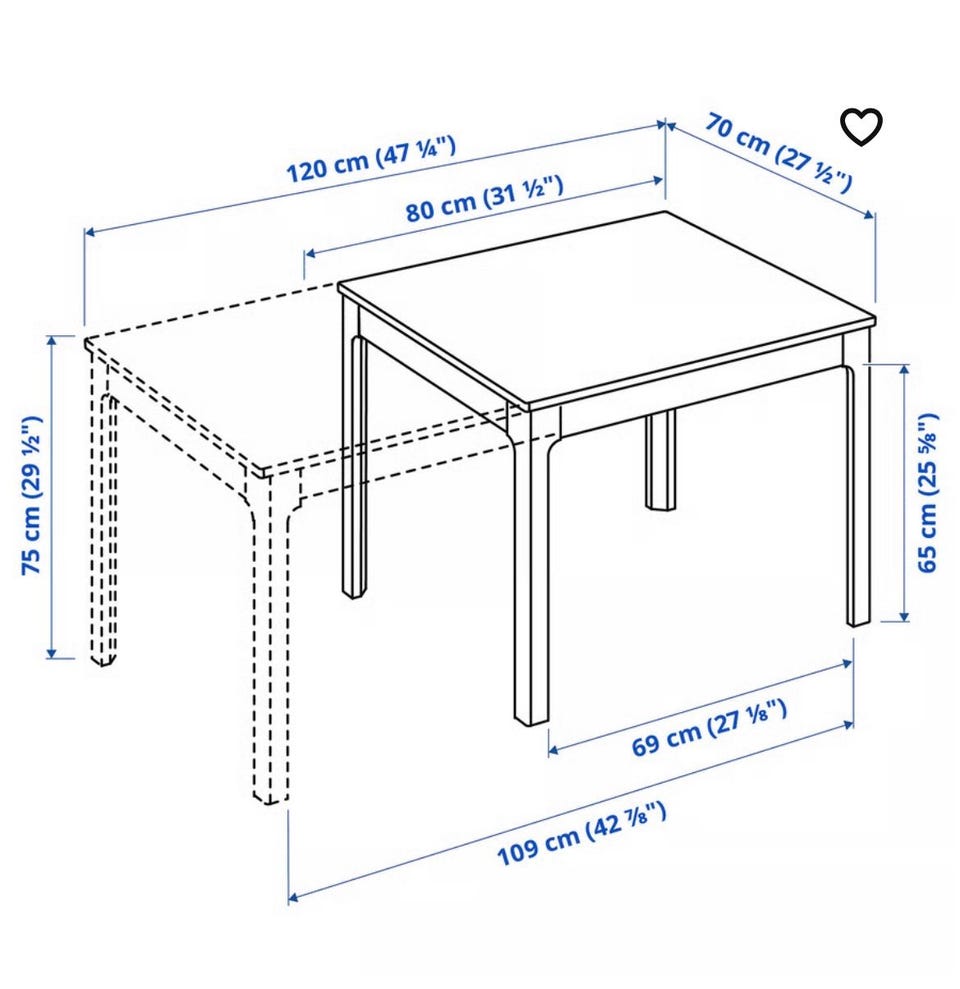 120 cm (47 ¼")

70 cm (27 ½")

80 cm (31 ½")

75 cm (29 ½")

65 cm (25 ⅝")

69 cm (27 ⅛")

109 cm (42 ⅞")