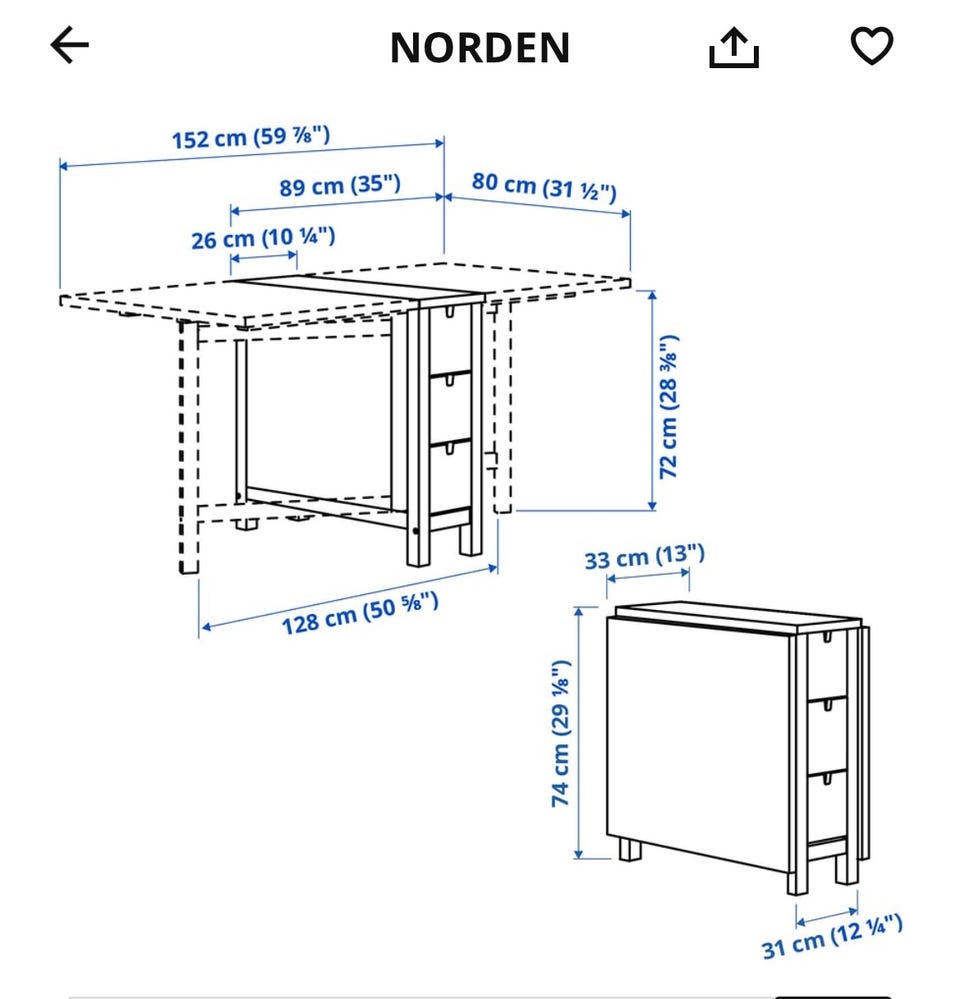 NORDEN

152 cm (59 ⅞")
89 cm (35")
80 cm (31 ½")
26 cm (10 ¼")
72 cm (28 ⅜")
128 cm (50 ⅝")
33 cm (13")
74 cm (29 ⅛")
31 cm (12 ¼")