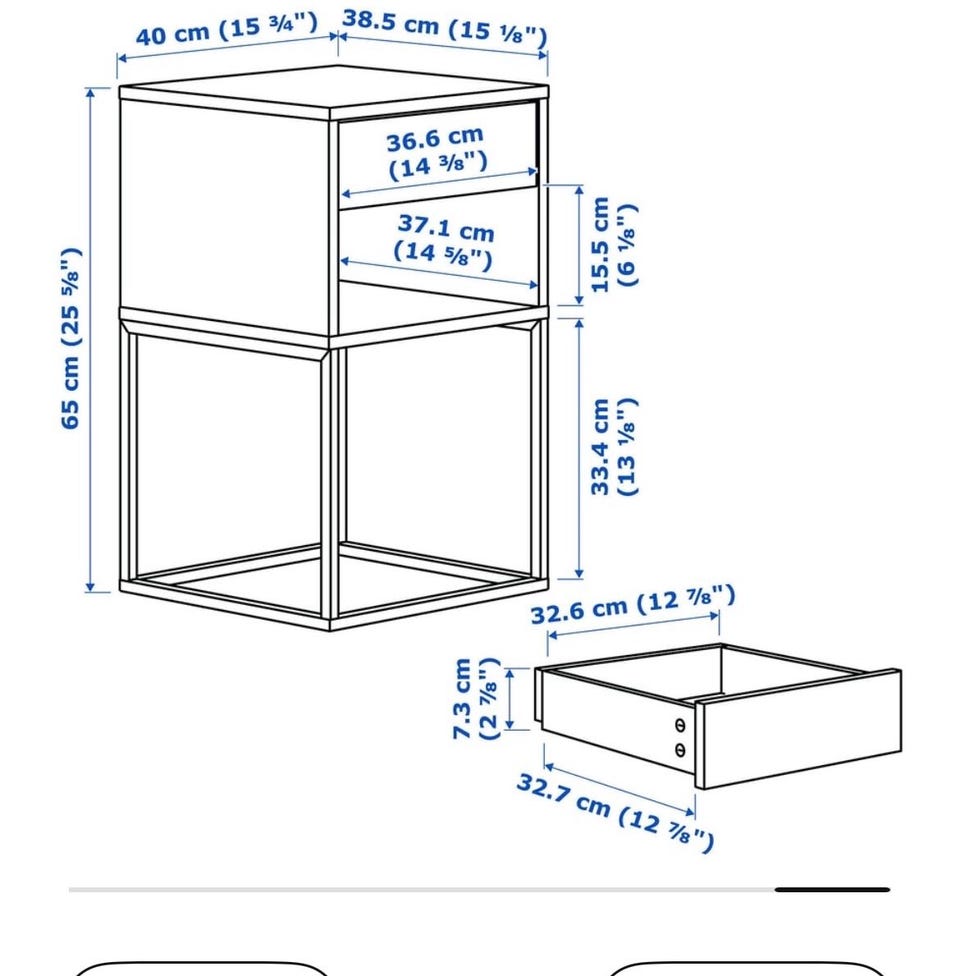 40 cm (15 ¾")
38.5 cm (15 ⅛")
36.6 cm (14 ⅜")
37.1 cm (14 ⅝")
15.5 cm (6 ⅛")
65 cm (25 ⅝")
33.4 cm (13 ⅛")
32.6 cm (12 ⅞")
7.3 cm (2 ⅞")
32.7 cm (12 ⅞")