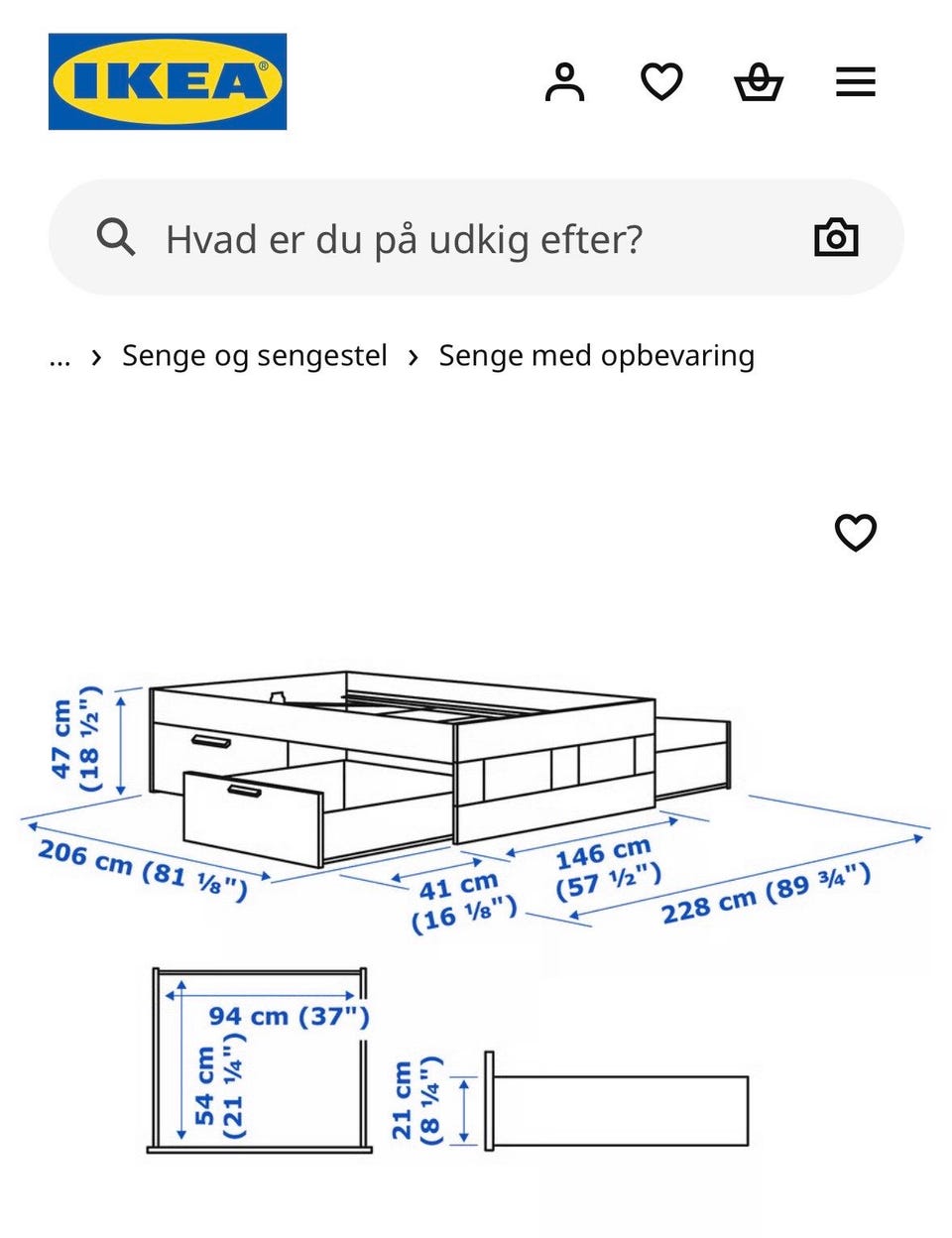 IKEA®

Hvad er du på udkig efter?

... › Senge og sengestel › Senge med opbevaring

47 cm (18 ½")

206 cm (81 ⅛")

41 cm (16 ⅛")

146 cm (57 ½")

228 cm (89 ¾")

94 cm (37")

54 cm (21 ¼")

21 cm (8 ¼")