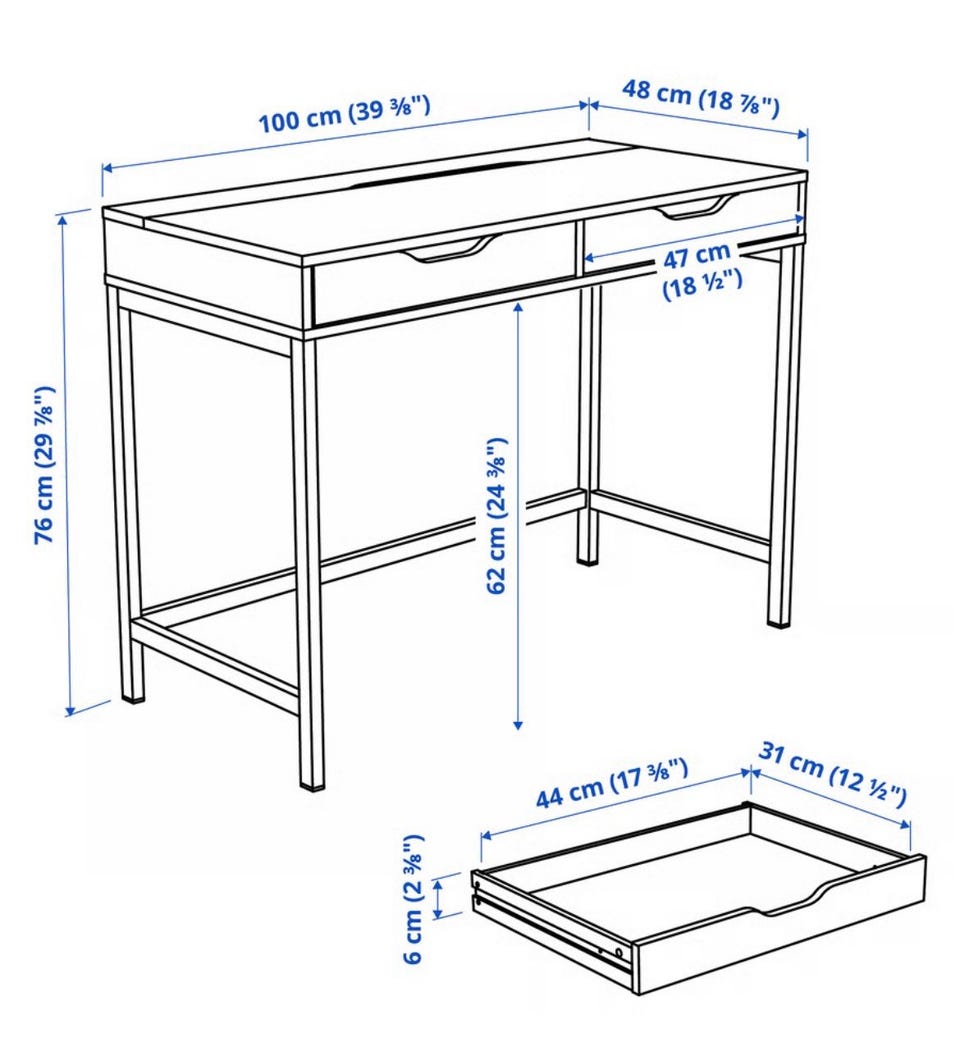 100 cm (39 ⅜")

48 cm (18 ⅞")

47 cm (18 ½")

76 cm (29 ⅞")

62 cm (24 ⅜")

44 cm (17 ⅜")

31 cm (12 ½")

6 cm (2 ⅜")