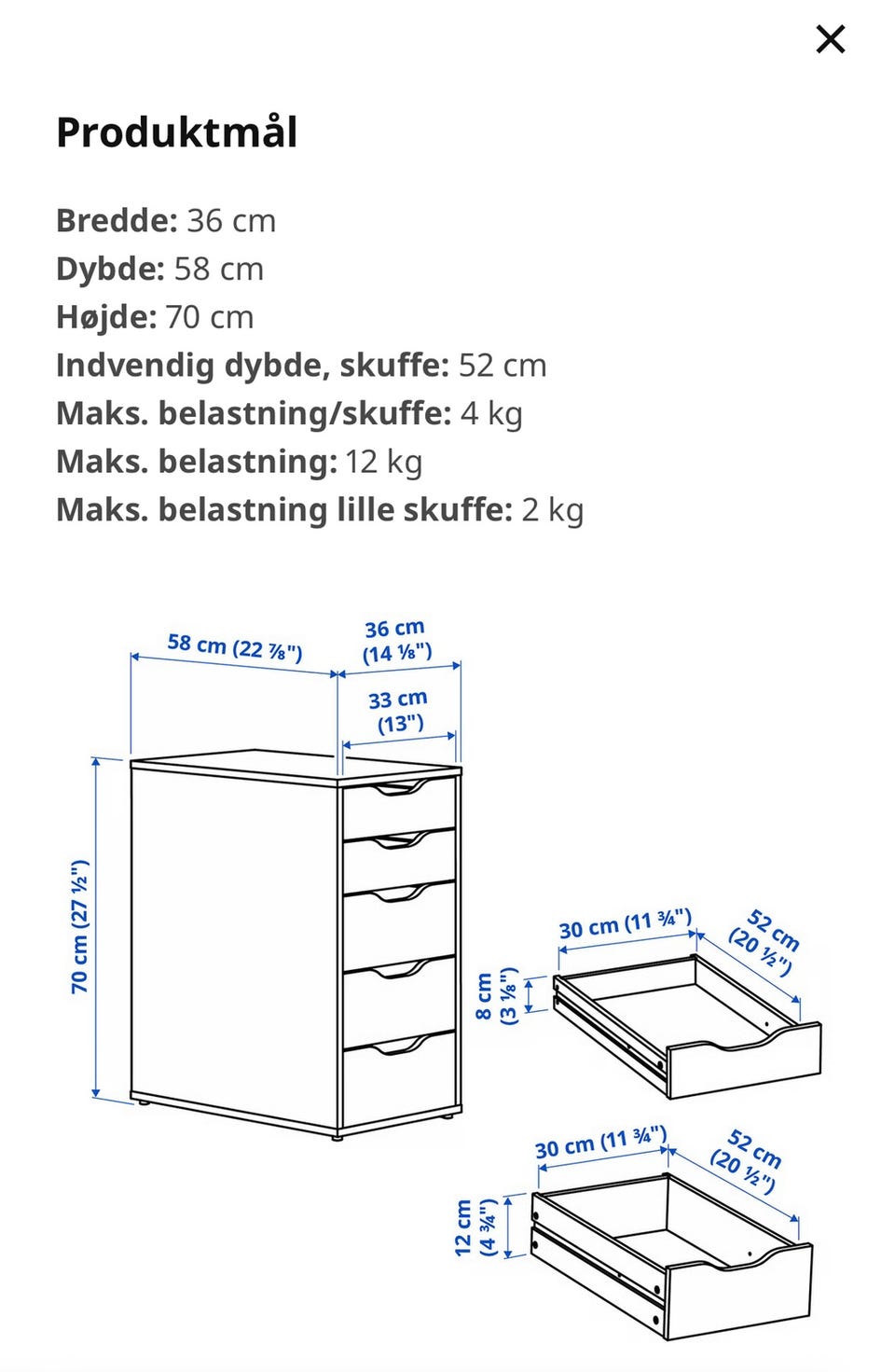 ×

Produktmål

Bredde: 36 cm
Dybde: 58 cm
Højde: 70 cm
Indvendig dybde, skuffe: 52 cm
Maks. belastning/skuffe: 4 kg
Maks. belastning: 12 kg
Maks. belastning lille skuffe: 2 kg

58 cm (22 ⅞")
36 cm (14 ⅛")
33 cm (13")
70 cm (27 ½")
30 cm (11 ¾")
52 cm (20 ½")
8 cm (3 ⅛")
30 cm (11 ¾")
52 cm (20 ½")
12 cm (4 ¾")