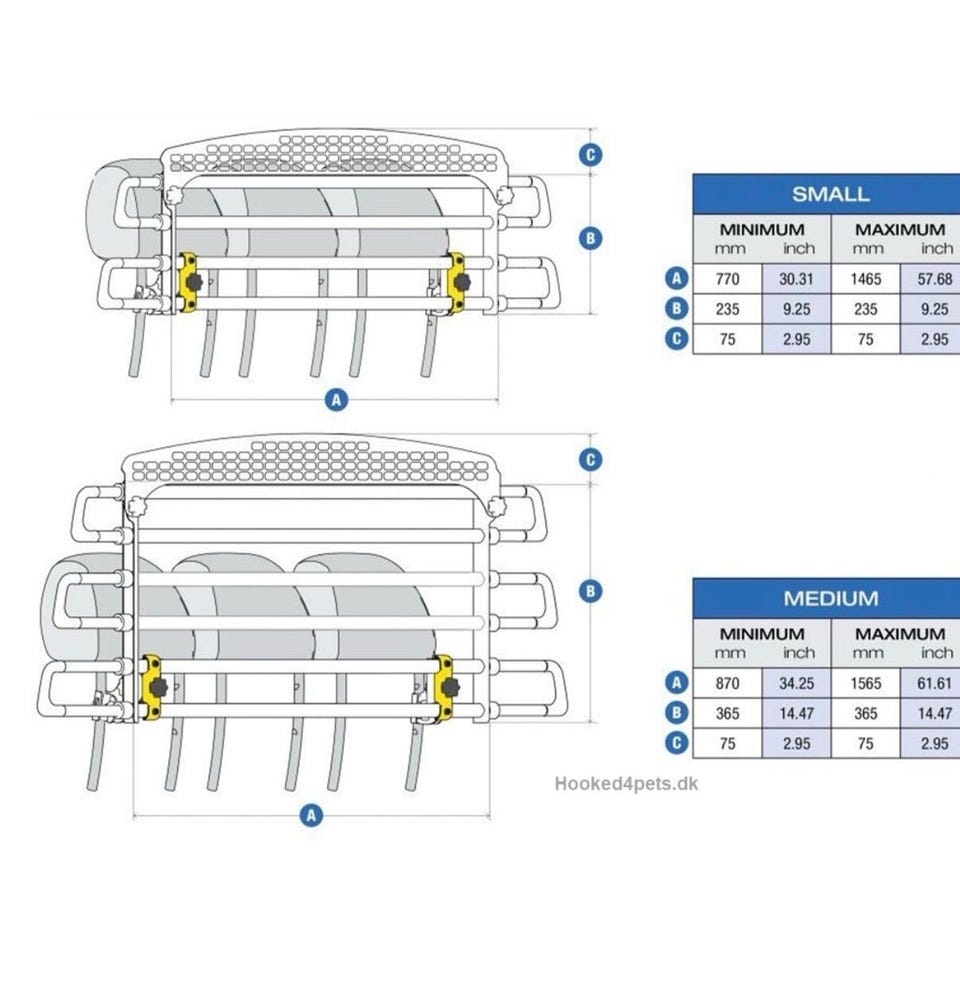 C

B

A

SMALL

| | MINIMUM mm | MINIMUM inch | MAXIMUM mm | MAXIMUM inch |
|---|---|---|---|---|
| A | 770 | 30.31 | 1465 | 57.68 |
| B | 235 | 9.25 | 235 | 9.25 |
| C | 75 | 2.95 | 75 | 2.95 |

C

B

A

MEDIUM

| | MINIMUM mm | MINIMUM inch | MAXIMUM mm | MAXIMUM inch |
|---|---|---|---|---|
| A | 870 | 34.25 | 1565 | 61.61 |
| B | 365 | 14.47 | 365 | 14.47 |
| C | 75 | 2.95 | 75 | 2.95 |

Hooked4pets.dk