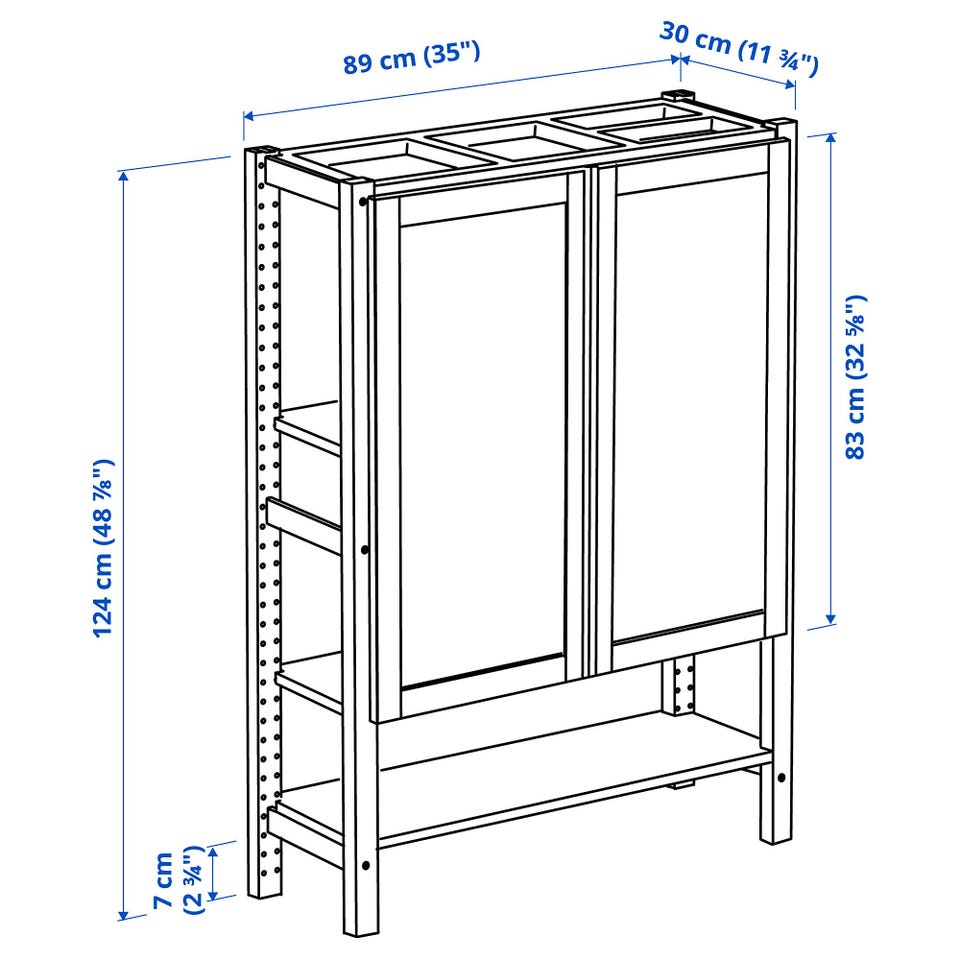 89 cm (35")
30 cm (11 ¾")
83 cm (32 ⅝")
124 cm (48 ⅞")
7 cm
(2 ¾")