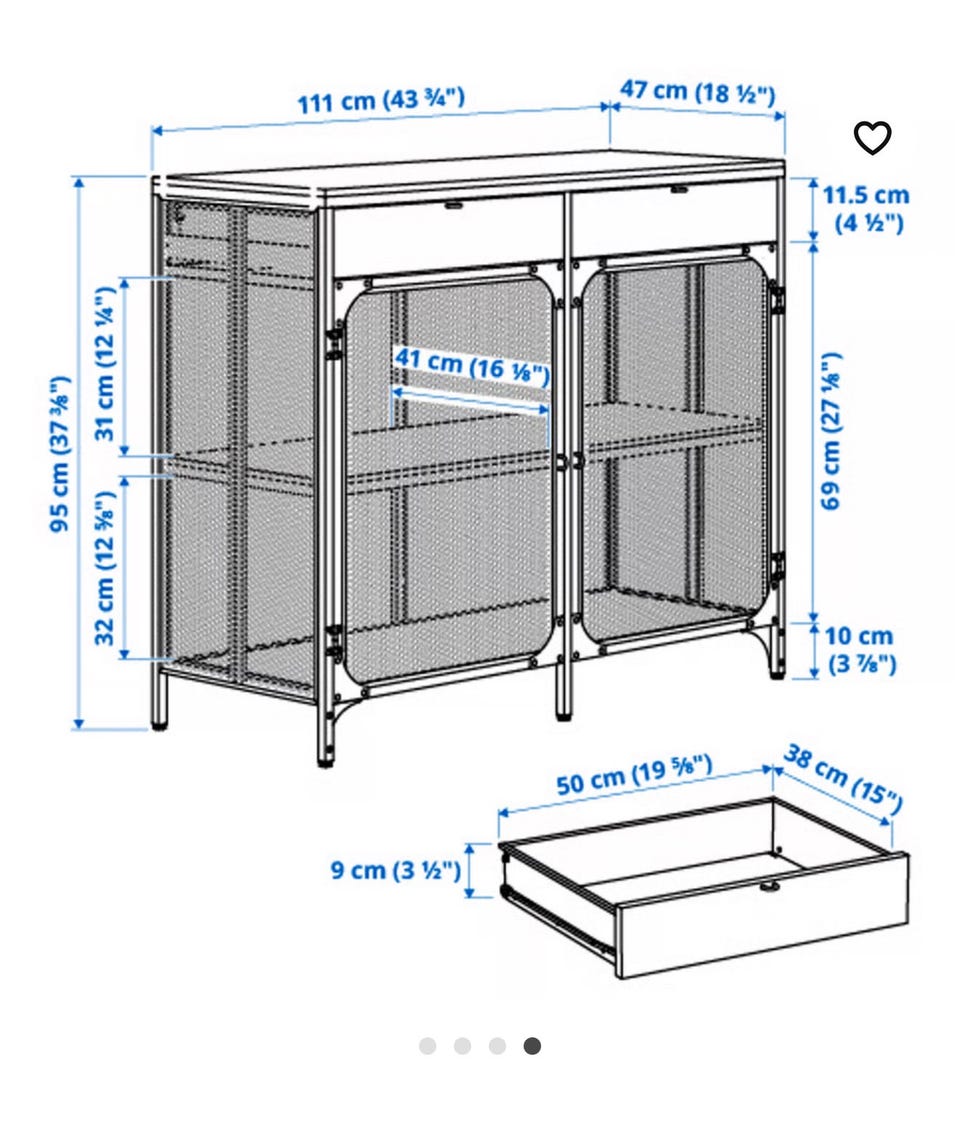 111 cm (43 ¾")
47 cm (18 ½")
11.5 cm (4 ½")
95 cm (37 ⅜")
31 cm (12 ¼")
41 cm (16 ⅛")
69 cm (27 ⅛")
32 cm (12 ⅝")
10 cm (3 ⅞")
50 cm (19 ⅝")
38 cm (15")
9 cm (3 ½")