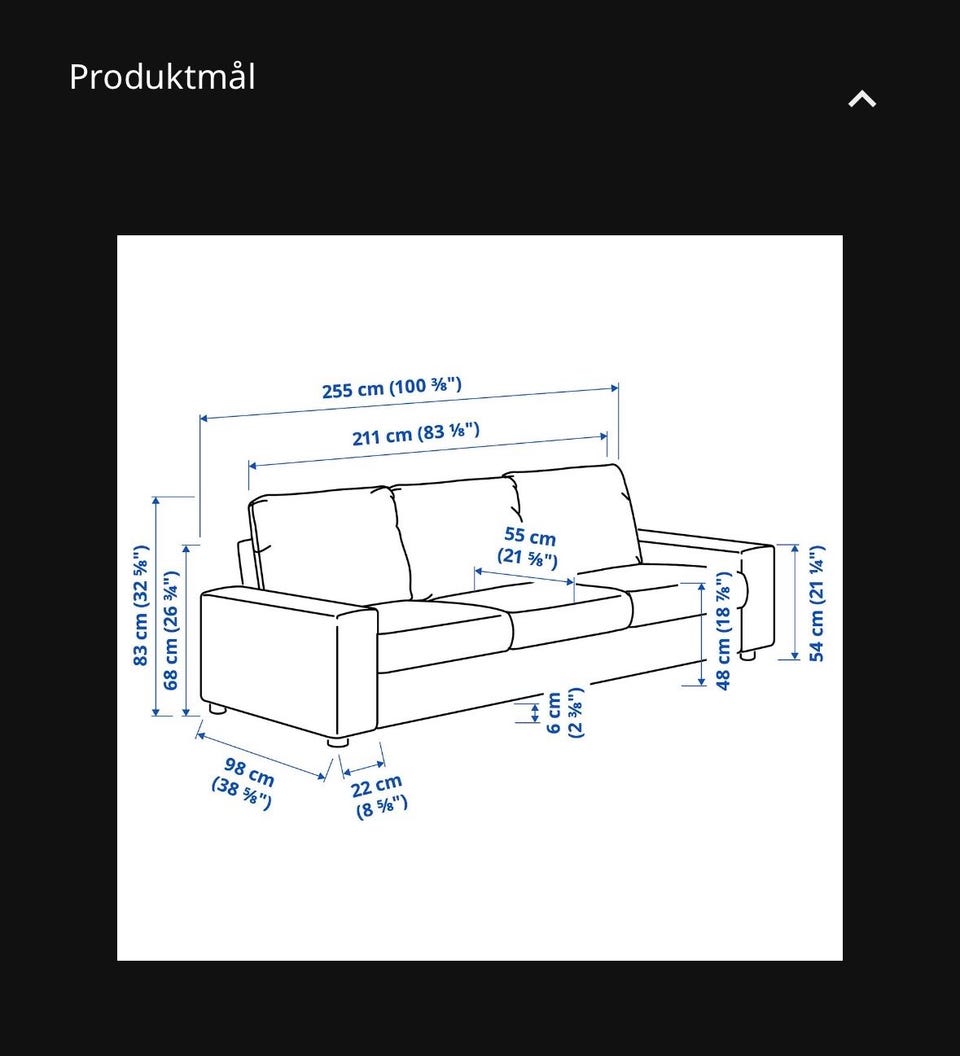 Produktmål

255 cm (100 ⅜")
211 cm (83 ⅛")
55 cm (21 ⅝")
83 cm (32 ⅝")
68 cm (26 ¾")
48 cm (18 ⅞")
54 cm (21 ¼")
6 cm (2 ⅜")
98 cm (38 ⅝")
22 cm (8 ⅝")