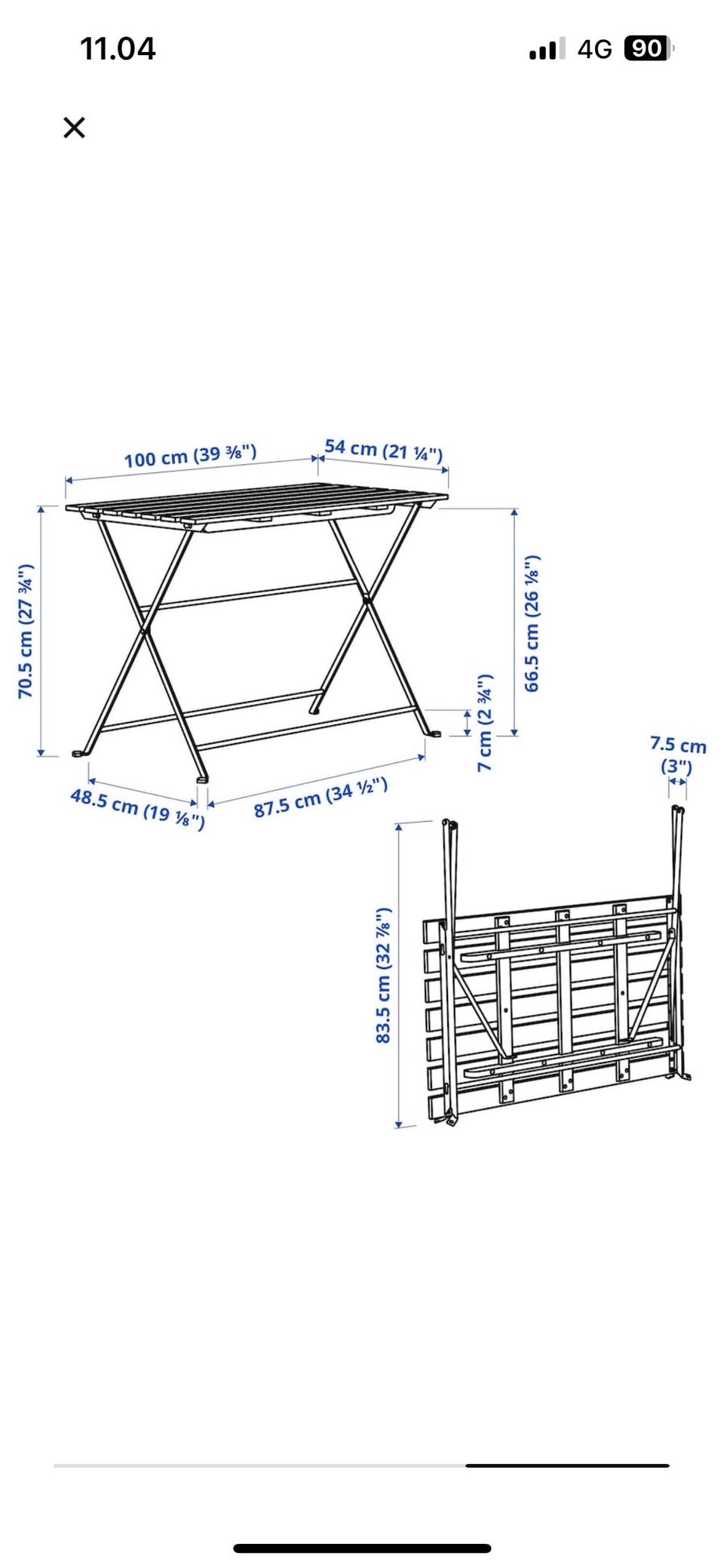 11.04

4G 90

×

100 cm (39 ⅜")

54 cm (21 ¼")

70.5 cm (27 ¾")

66.5 cm (26 ⅛")

7 cm (2 ¾")

48.5 cm (19 ⅛")

87.5 cm (34 ½")

7.5 cm (3")

83.5 cm (32 ⅞")