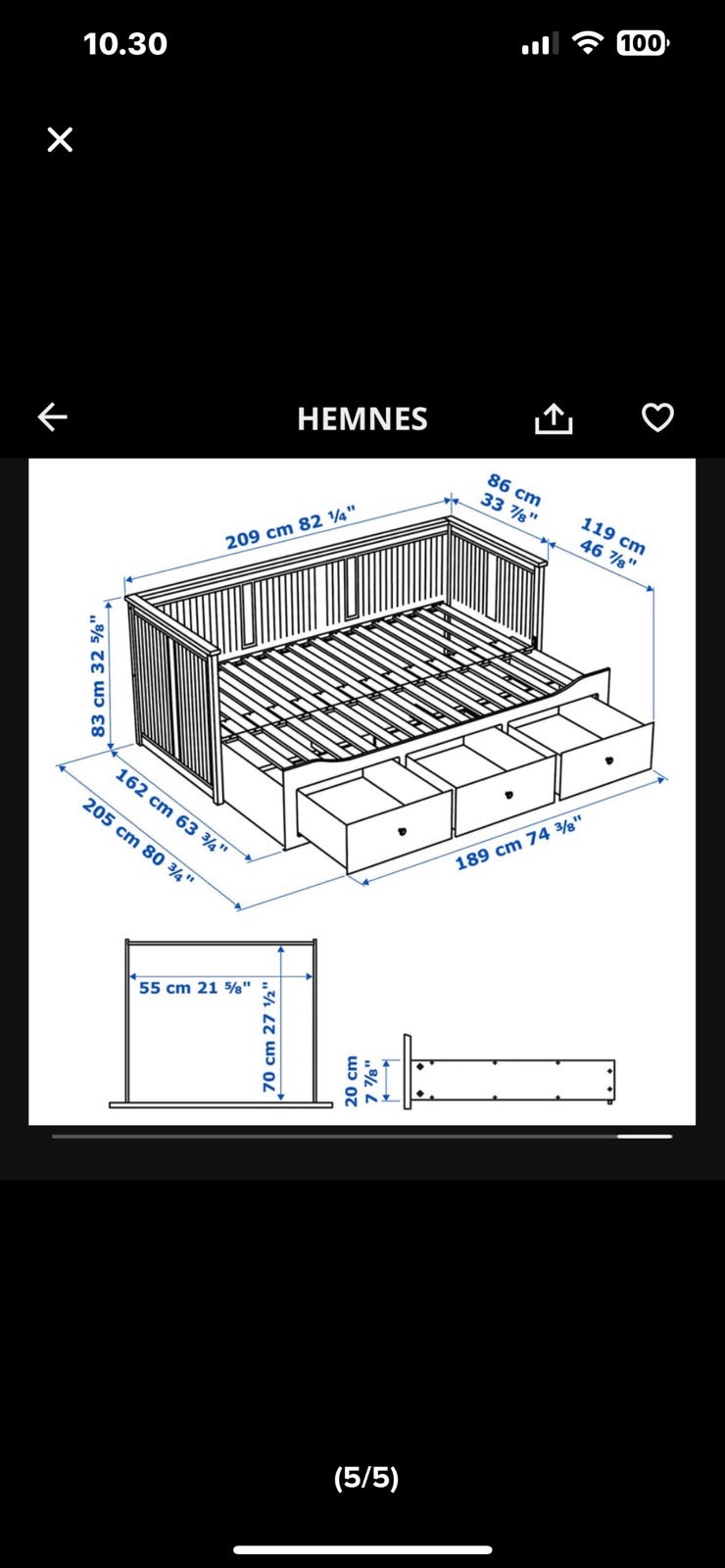 10.30

100

HEMNES

209 cm 82 ¼"

86 cm 33 ⅞"

119 cm 46 ⅞"

83 cm 32 ⅝"

162 cm 63 ¾"

205 cm 80 ¾"

189 cm 74 ⅜"

55 cm 21 ⅝"

70 cm 27 ½"

20 cm 7 ⅞"

(5/5)