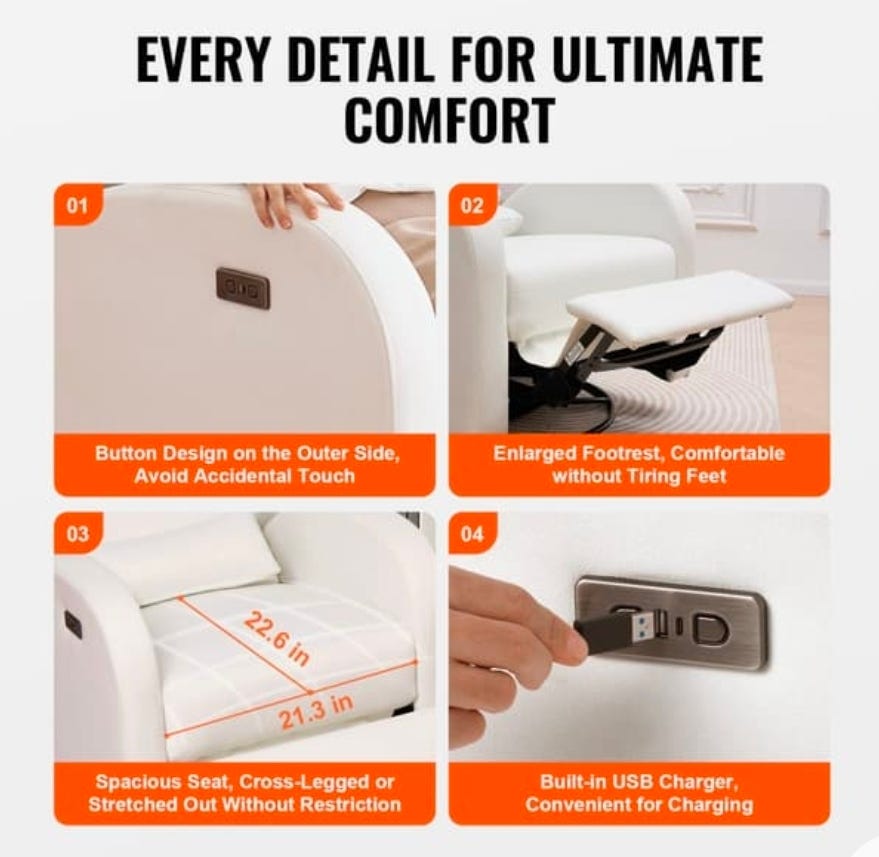 EVERY DETAIL FOR ULTIMATE COMFORT

01

Button Design on the Outer Side, Avoid Accidental Touch

02

Enlarged Footrest, Comfortable without Tiring Feet

03

22.6 in

21.3 in

Spacious Seat, Cross-Legged or Stretched Out Without Restriction

04

Built-in USB Charger, Convenient for Charging