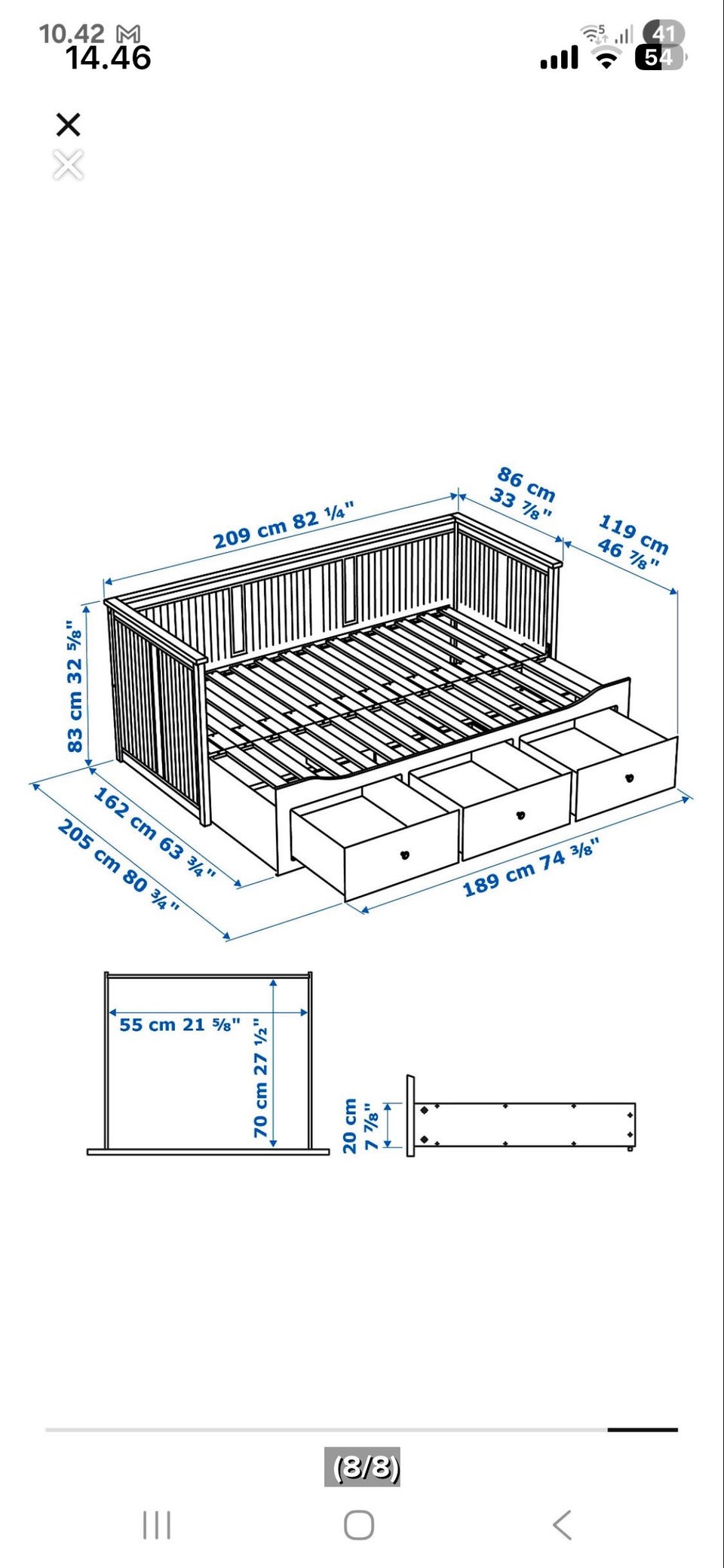 10.42
14.46

41
54

209 cm 82 ¼"
86 cm 33 ⅞"
119 cm 46 ⅞"
83 cm 32 ⅝"
162 cm 63 ¾"
205 cm 80 ¾"
189 cm 74 ⅜"

55 cm 21 ⅝"
70 cm 27 ½"
20 cm 7 ⅞"

(8/8)