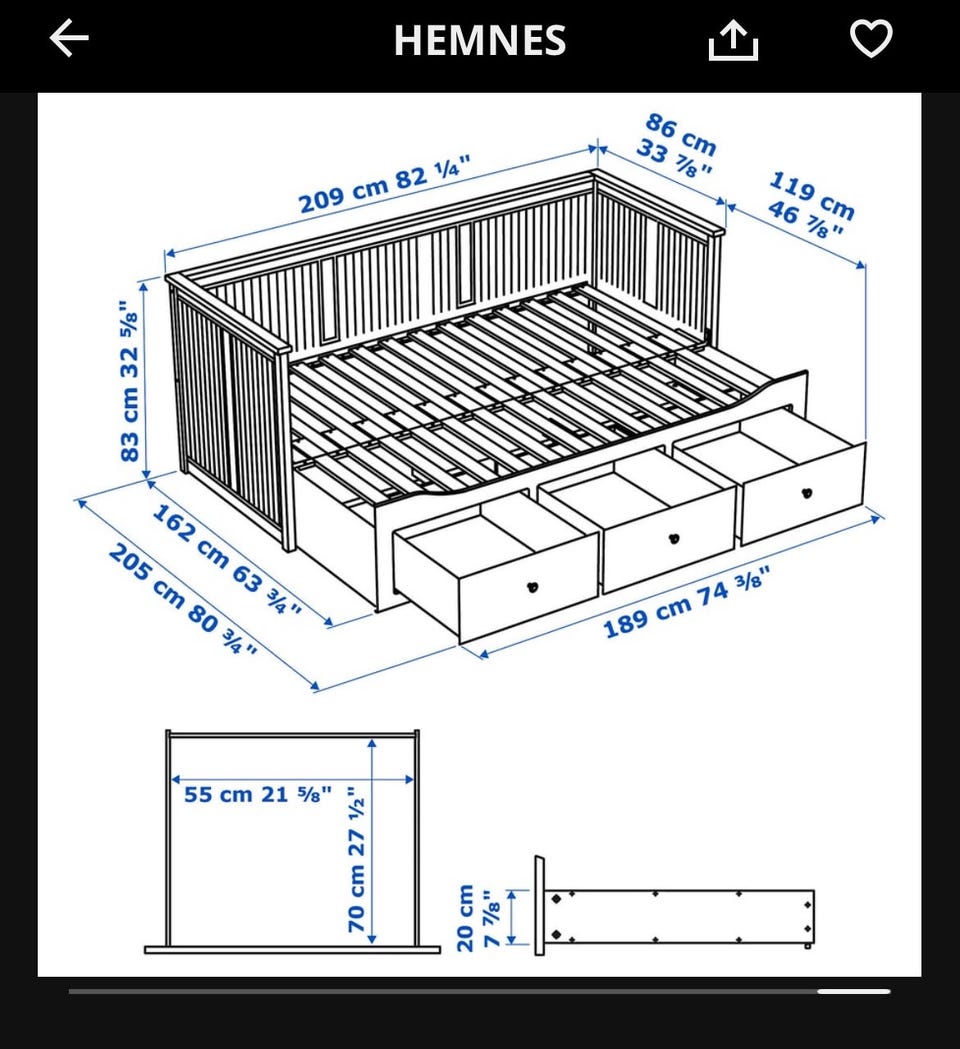 HEMNES

209 cm 82 ¼"

86 cm 33 ⅞"

119 cm 46 ⅞"

83 cm 32 ⅝"

162 cm 63 ¾"

205 cm 80 ¾"

189 cm 74 ⅜"

55 cm 21 ⅝"

70 cm 27 ½"

20 cm 7 ⅞"