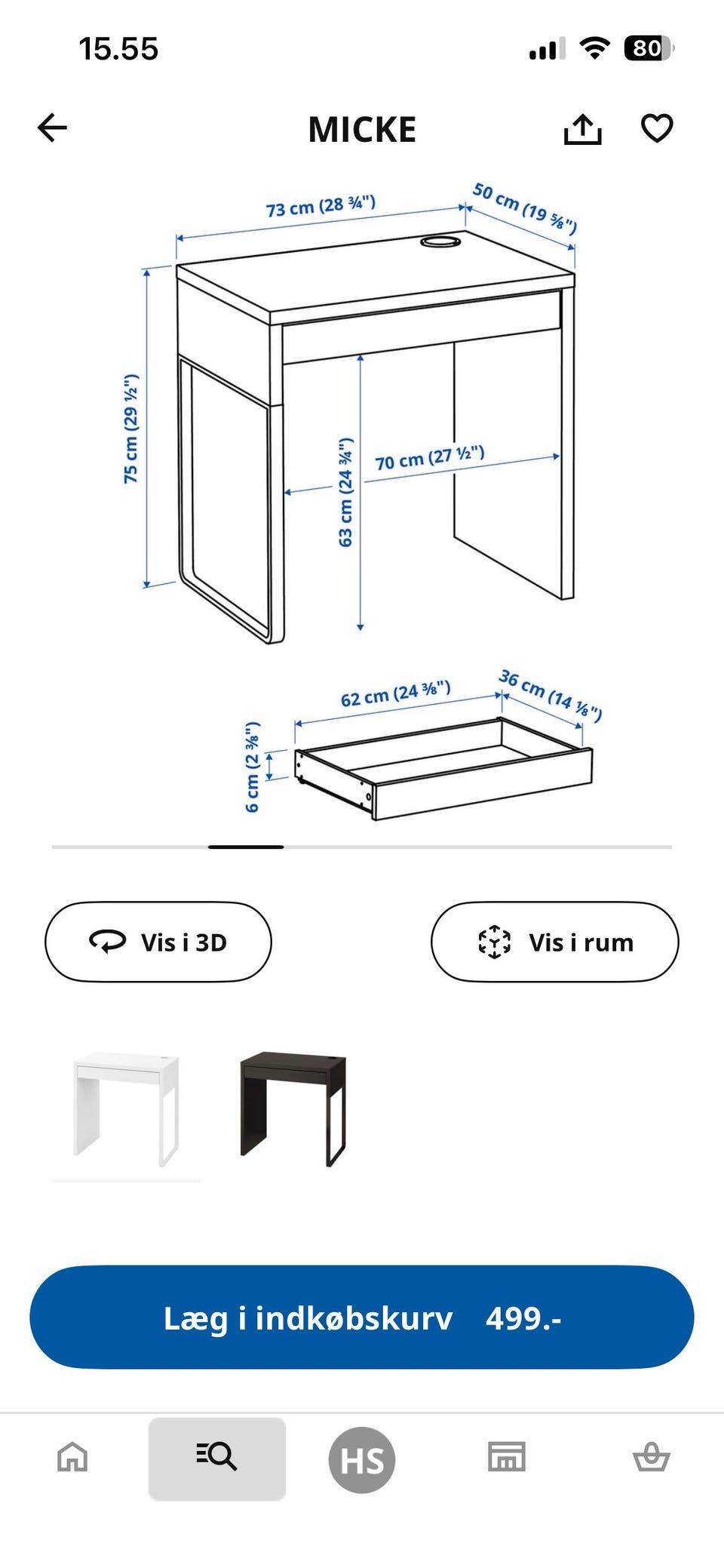 15.55

80

MICKE

73 cm (28 ¾")
50 cm (19 ⅝")
75 cm (29 ½")
63 cm (24 ¾")
70 cm (27 ½")

62 cm (24 ⅜")
36 cm (14 ⅛")
6 cm (2 ⅜")

Vis i 3D

Vis i rum

Læg i indkøbskurv 499.-

HS