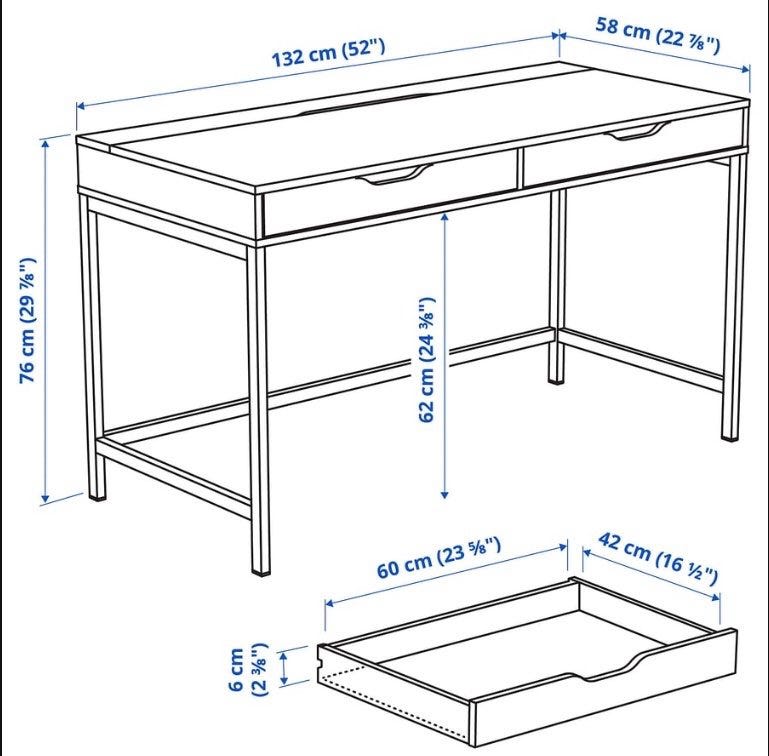 132 cm (52")
58 cm (22 ⅞")
76 cm (29 ⅞")
62 cm (24 ⅜")
60 cm (23 ⅝")
42 cm (16 ½")
6 cm (2 ⅜")