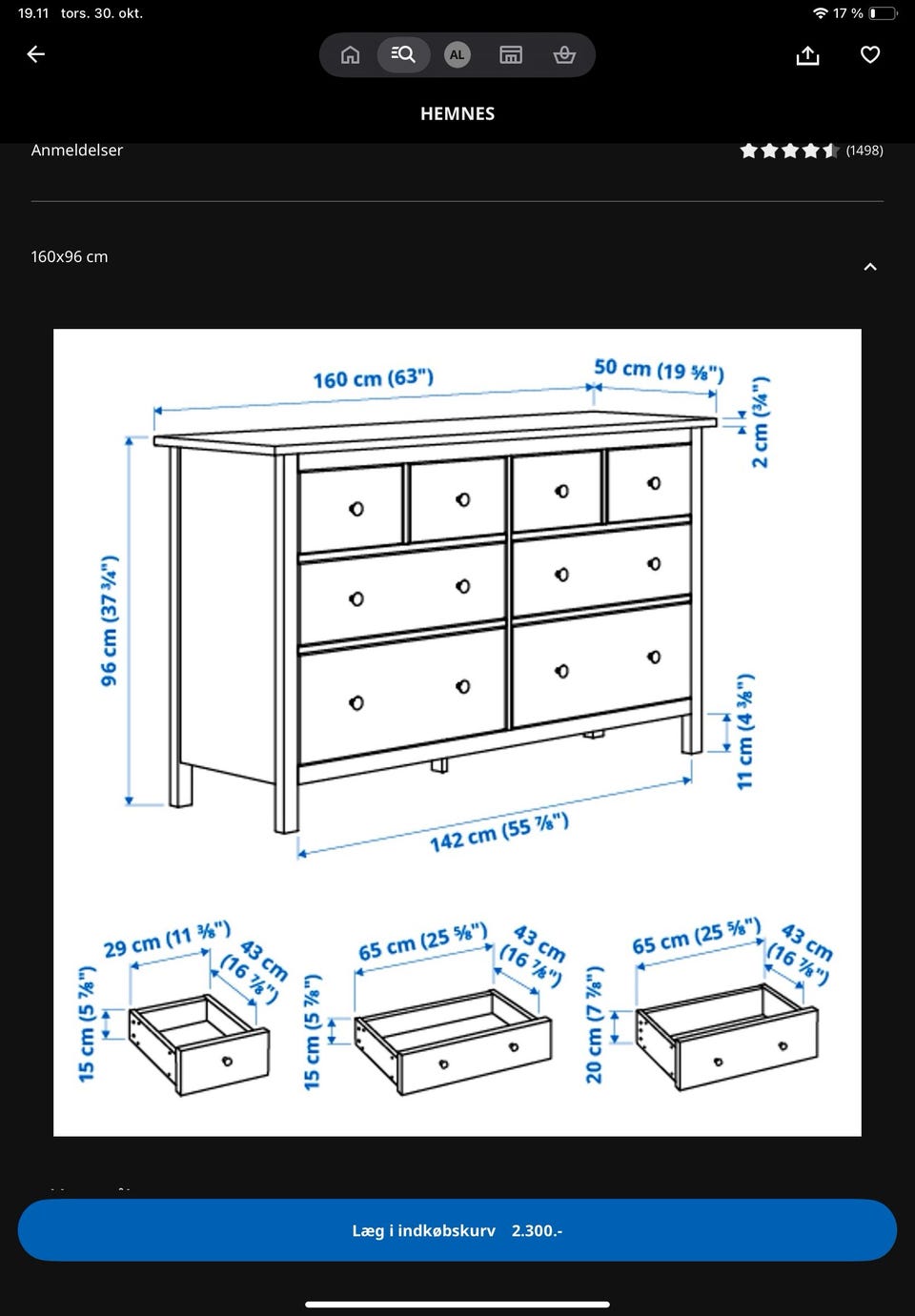 19.11 tors. 30. okt.

17 %

AL

HEMNES

Anmeldelser

(1498)

160x96 cm

160 cm (63")

50 cm (19 ⅝")

2 cm (¾")

96 cm (37 ¾")

11 cm (4 ⅜")

142 cm (55 ⅞")

29 cm (11 ⅜")

43 cm (16 ⅞")

15 cm (5 ⅞")

65 cm (25 ⅝")

43 cm (16 ⅞")

15 cm (5 ⅞")

65 cm (25 ⅝")

43 cm (16 ⅞")

20 cm (7 ⅞")

Læg i indkøbskurv 2.300.-