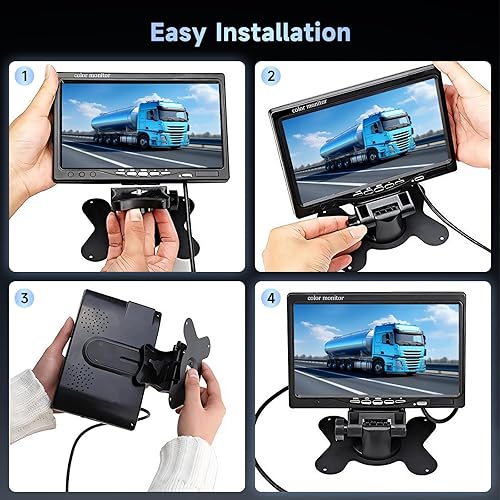 Easy Installation

1

color monitor

2

color monitor

3

4

color monitor