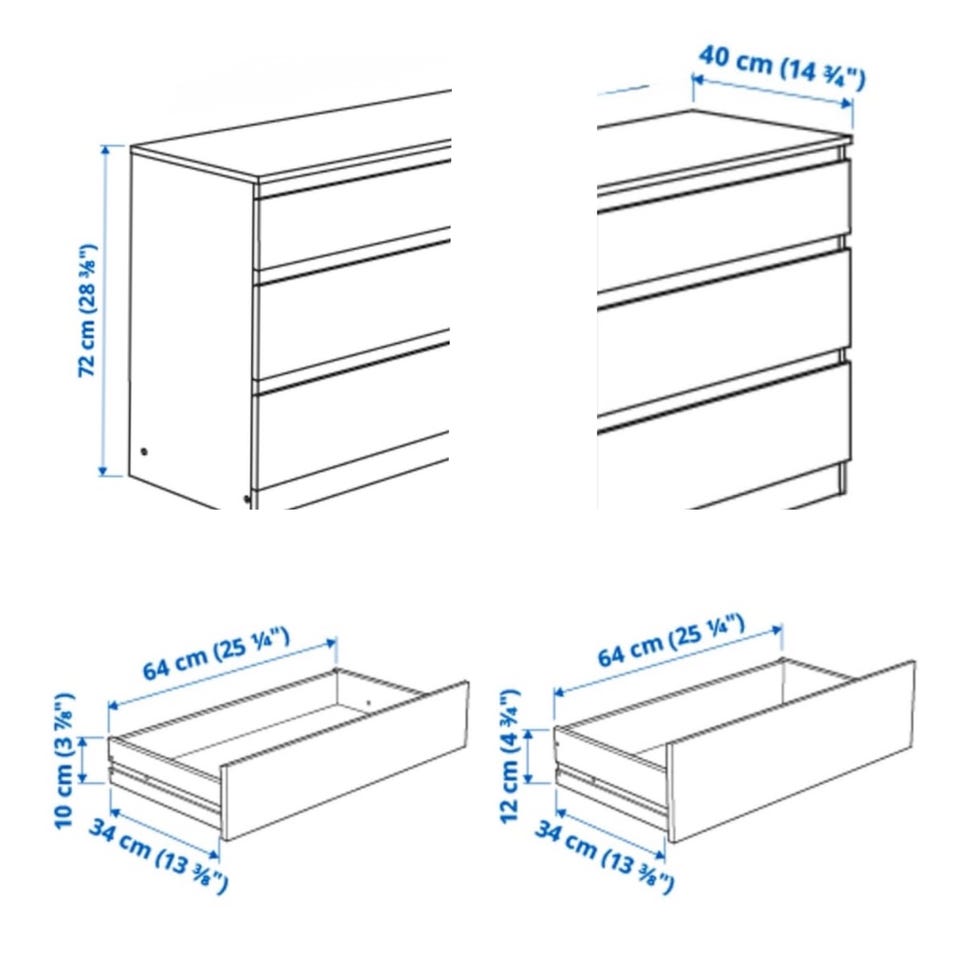 72 cm (28 ⅜")

40 cm (14 ¾")

64 cm (25 ¼")

10 cm (3 ⅞")

34 cm (13 ⅜")

64 cm (25 ¼")

12 cm (4 ¾")

34 cm (13 ⅜")