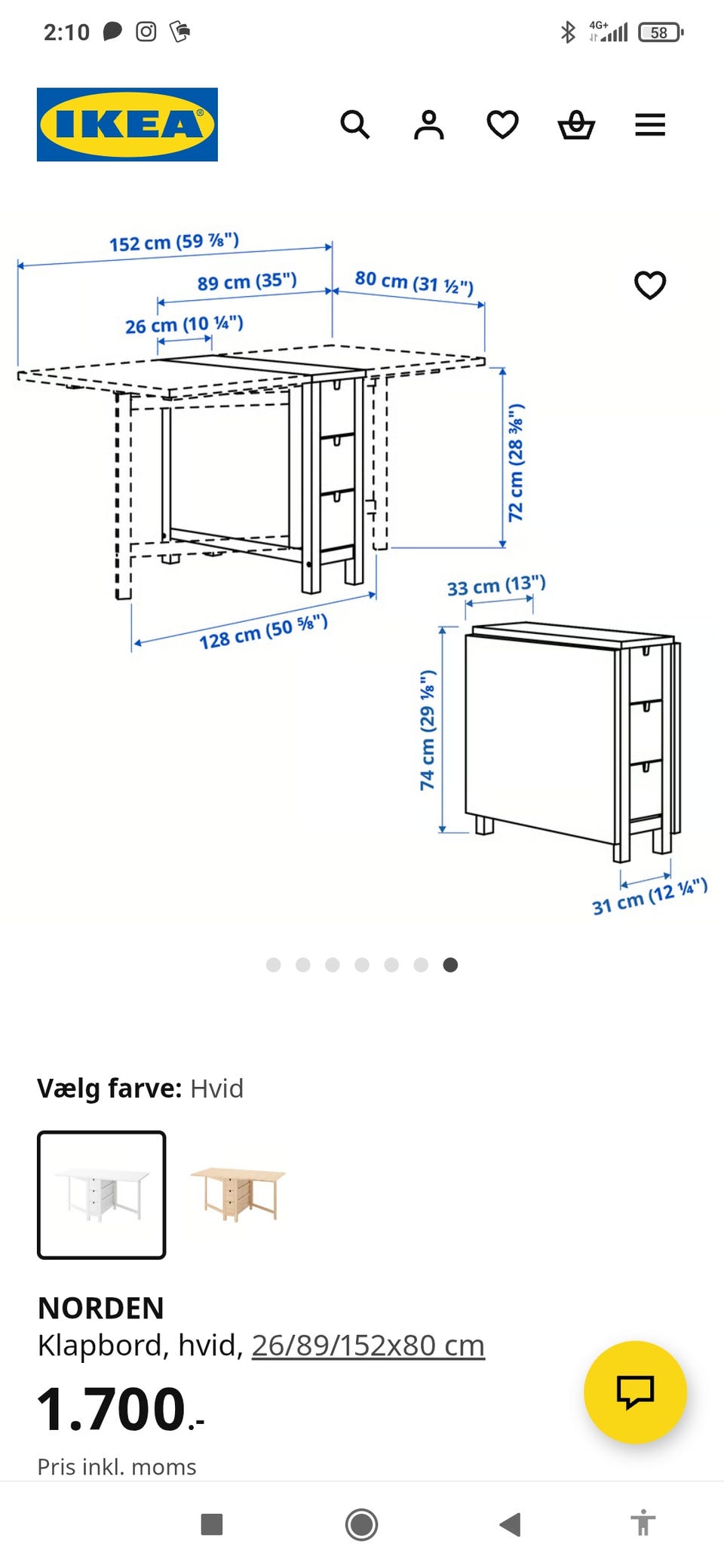 2:10

4G+ 58

IKEA®

152 cm (59 ⅞")
89 cm (35")
80 cm (31 ½")
26 cm (10 ¼")
72 cm (28 ⅜")
128 cm (50 ⅝")
33 cm (13")
74 cm (29 ⅛")
31 cm (12 ¼")

Vælg farve: Hvid

NORDEN
Klapbord, hvid, 26/89/152x80 cm

1.700.-

Pris inkl. moms