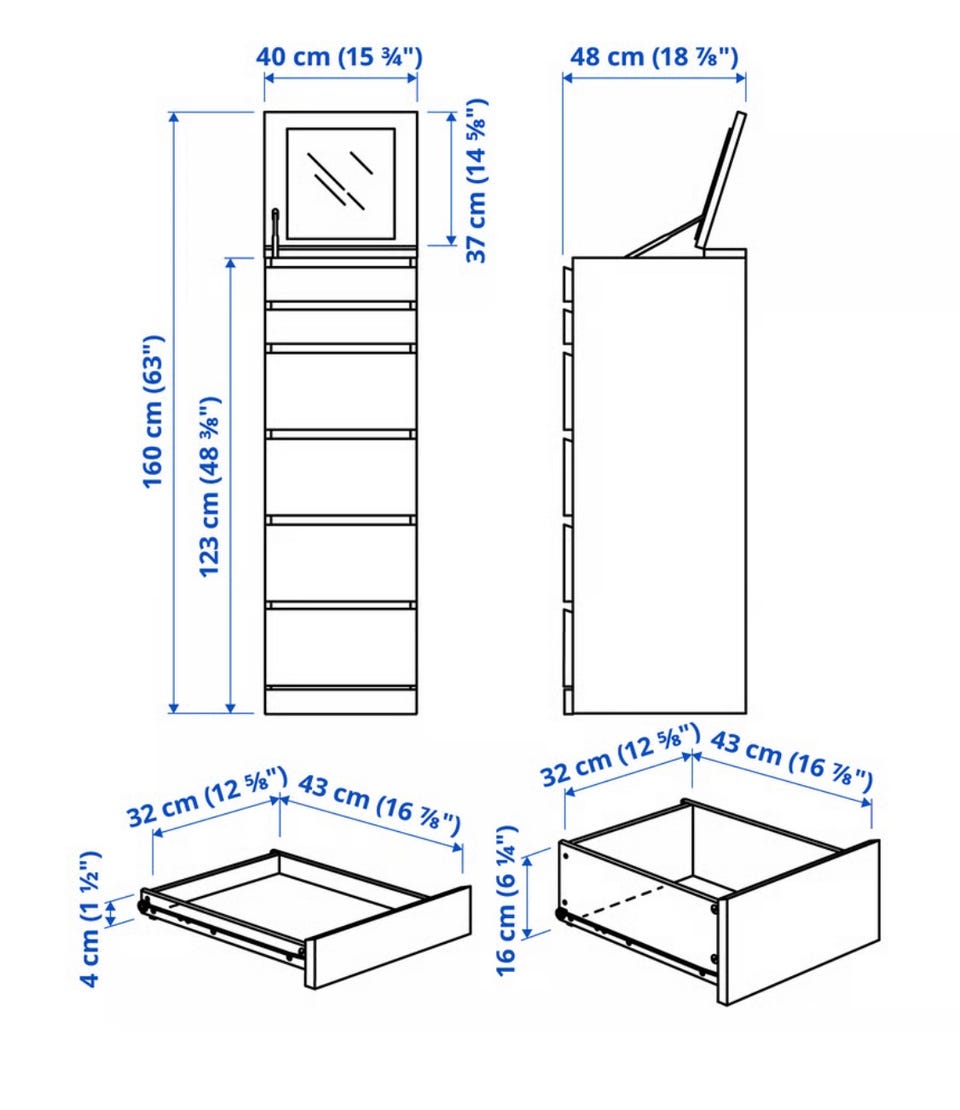 40 cm (15 ¾")

48 cm (18 ⅞")

37 cm (14 ⅝")

160 cm (63")

123 cm (48 ⅜")

32 cm (12 ⅝")

43 cm (16 ⅞")

4 cm (1 ½")

32 cm (12 ⅝")

43 cm (16 ⅞")

16 cm (6 ¼")