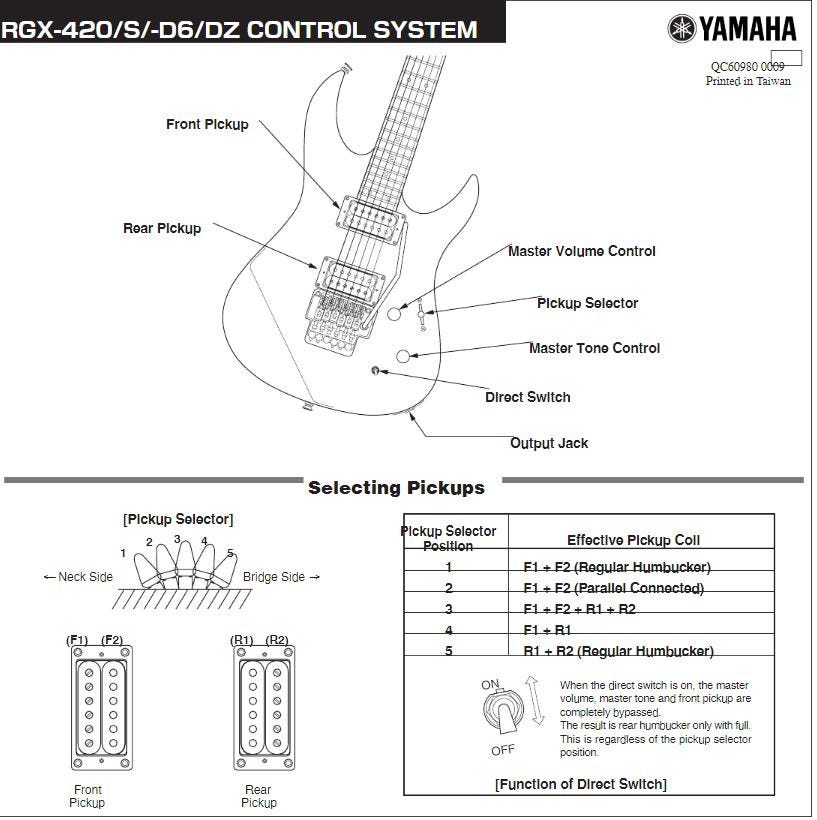 RGX-420/S/-D6/DZ CONTROL SYSTEM

YAMAHA

QC60980 0009
Printed in Taiwan

Front Pickup

Rear Pickup

Master Volume Control

Pickup Selector

Master Tone Control

Direct Switch

Output Jack

Selecting Pickups

[Pickup Selector]

1 2 3 4 5

← Neck Side Bridge Side →

(F1) (F2)

(R1) (R2)

Front Pickup

Rear Pickup

| Pickup Selector Position | Effective Pickup Coil |
|---|---|
| 1 | F1 + F2 (Regular Humbucker) |
| 2 | F1 + F2 (Parallel Connected) |
| 3 | F1 + F2 + R1 + R2 |
| 4 | F1 + R1 |
| 5 | R1 + R2 (Regular Humbucker) |

ON

OFF

When the direct switch is on, the master volume, master tone and front pickup are completely bypassed.
The result is rear humbucker only with full.
This is regardless of the pickup selector position.

[Function of Direct Switch]